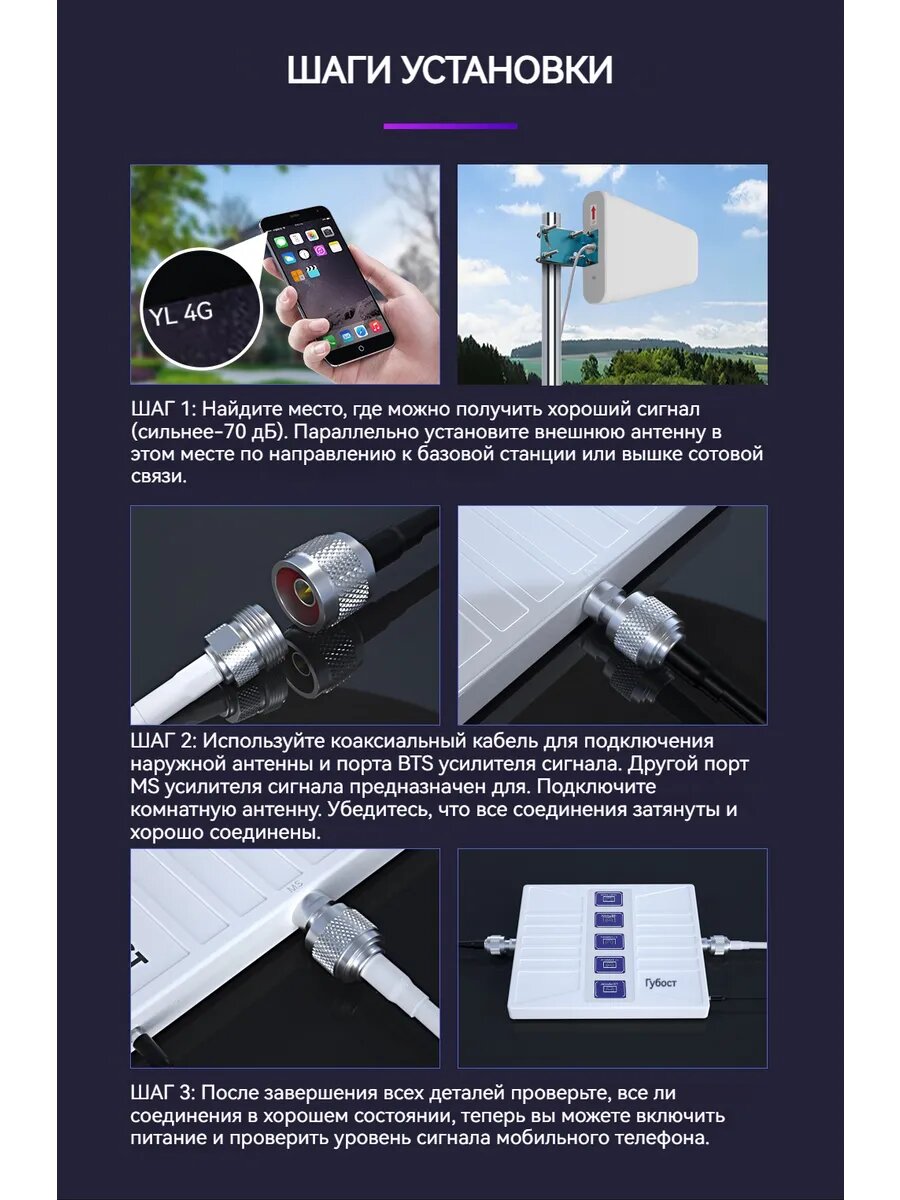 ШАГИ УСТАНОВКИ

YL 4G

ШАГ 1: Найдите место, где можно получить хороший сигнал (сильнее-70 дБ). Параллельно установите внешнюю антенну в этом месте по направлению к базовой станции или вышке сотовой связи.

ШАГ 2: Используйте коаксиальный кабель для подключения наружной антенны и порта BTS усилителя сигнала. Другой порт MS усилителя сигнала предназначен для. Подключите комнатную антенну. Убедитесь, что все соединения затянуты и хорошо соединены.

MS

Губост

ШАГ 3: После завершения всех деталей проверьте, все ли соединения в хорошем состоянии, теперь вы можете включить питание и проверить уровень сигнала мобильного телефона.