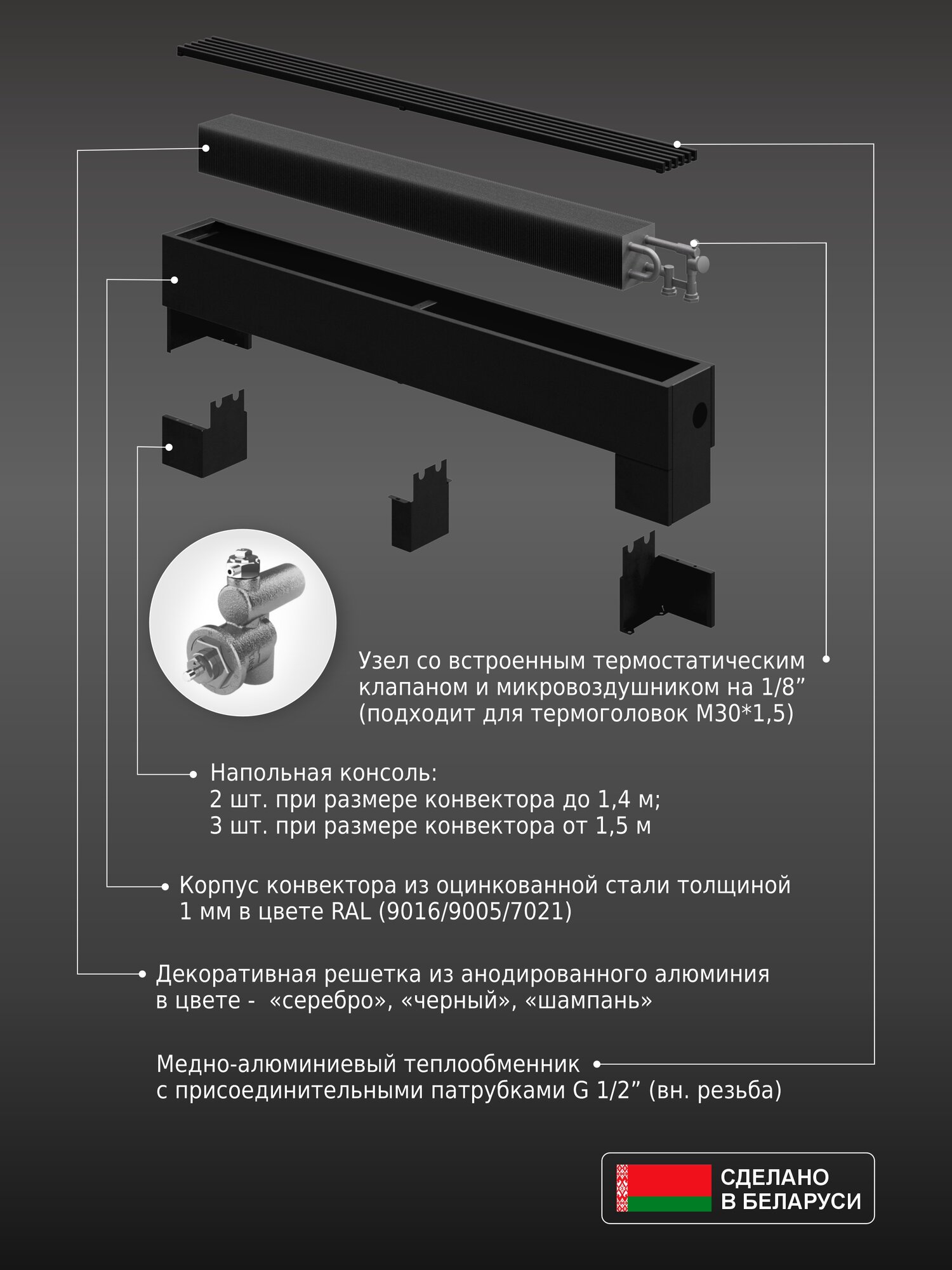 Узел со встроенным термостатическим клапаном и микровоздушником на 1/8” (подходит для термоголовок М30*1,5)

Напольная консоль:
2 шт. при размере конвектора до 1,4 м;
3 шт. при размере конвектора от 1,5 м

Корпус конвектора из оцинкованной стали толщиной 1 мм в цвете RAL (9016/9005/7021)

Декоративная решетка из анодированного алюминия в цвете - «серебро», «черный», «шампань»

Медно-алюминиевый теплообменник с присоединительными патрубками G 1/2” (вн. резьба)

СДЕЛАНО
В БЕЛАРУСИ