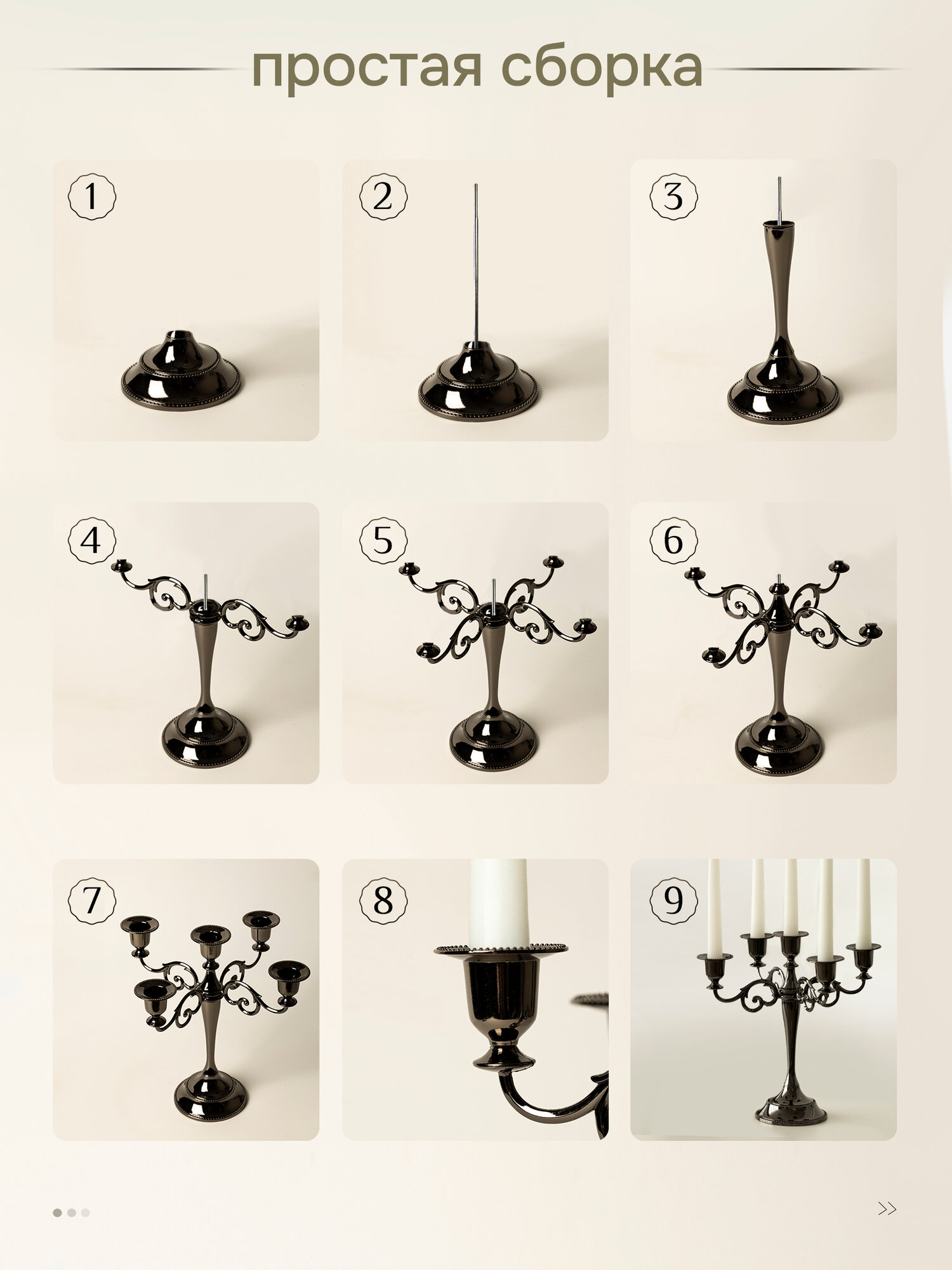 простая сборка

1

2

3

4

5

6

7

8

9

>>