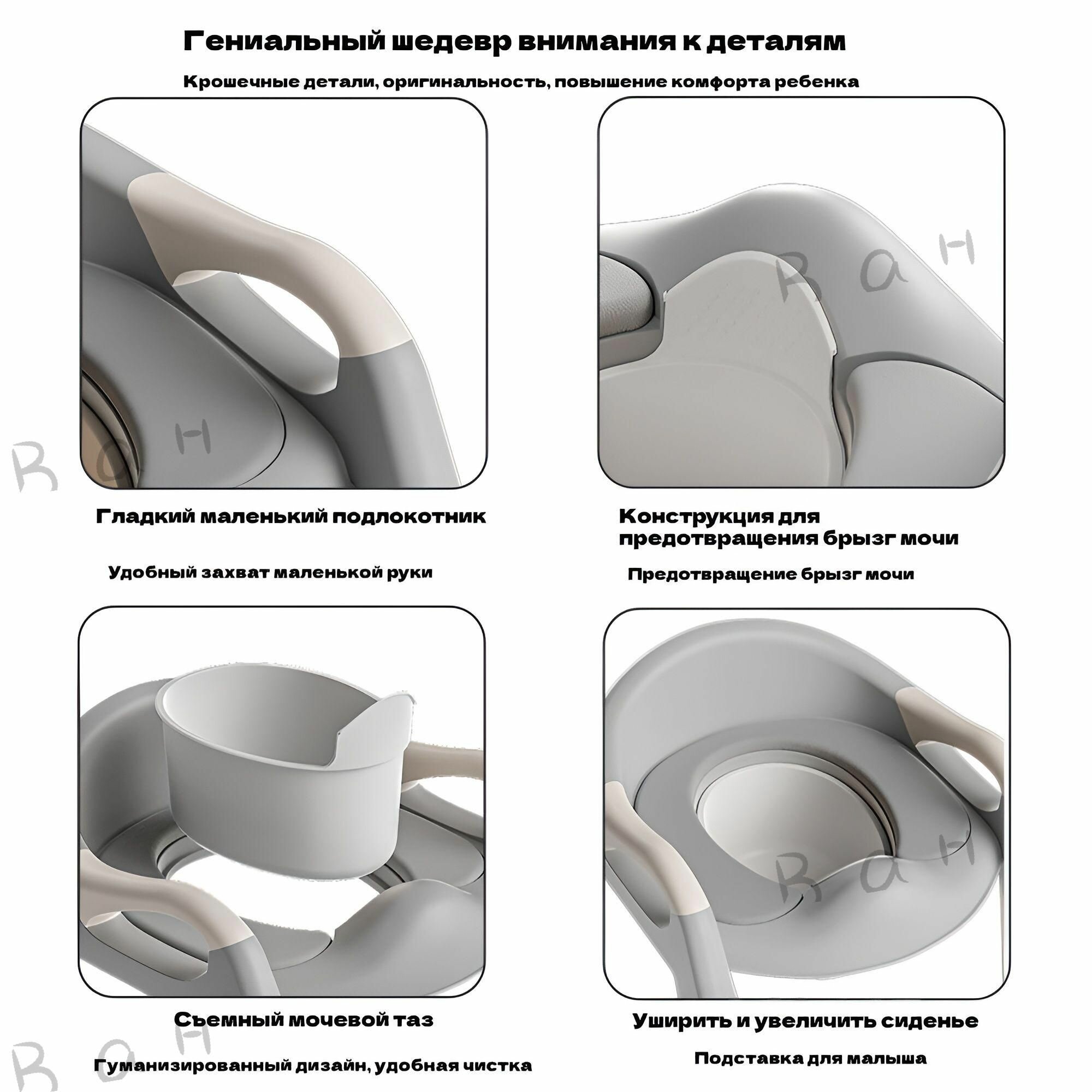 Гениальный шедевр внимания к деталям

Крошечные детали, оригинальность, повышение комфорта ребенка

Ван

Ван

Гладкий маленький подлокотник

Удобный захват маленькой руки

Конструкция для предотвращения брызг мочи

Предотвращение брызг мочи

Ван

Съемный мочевой таз

Гуманизированный дизайн, удобная чистка

Ван

Уширить и увеличить сиденье

Подставка для малыша