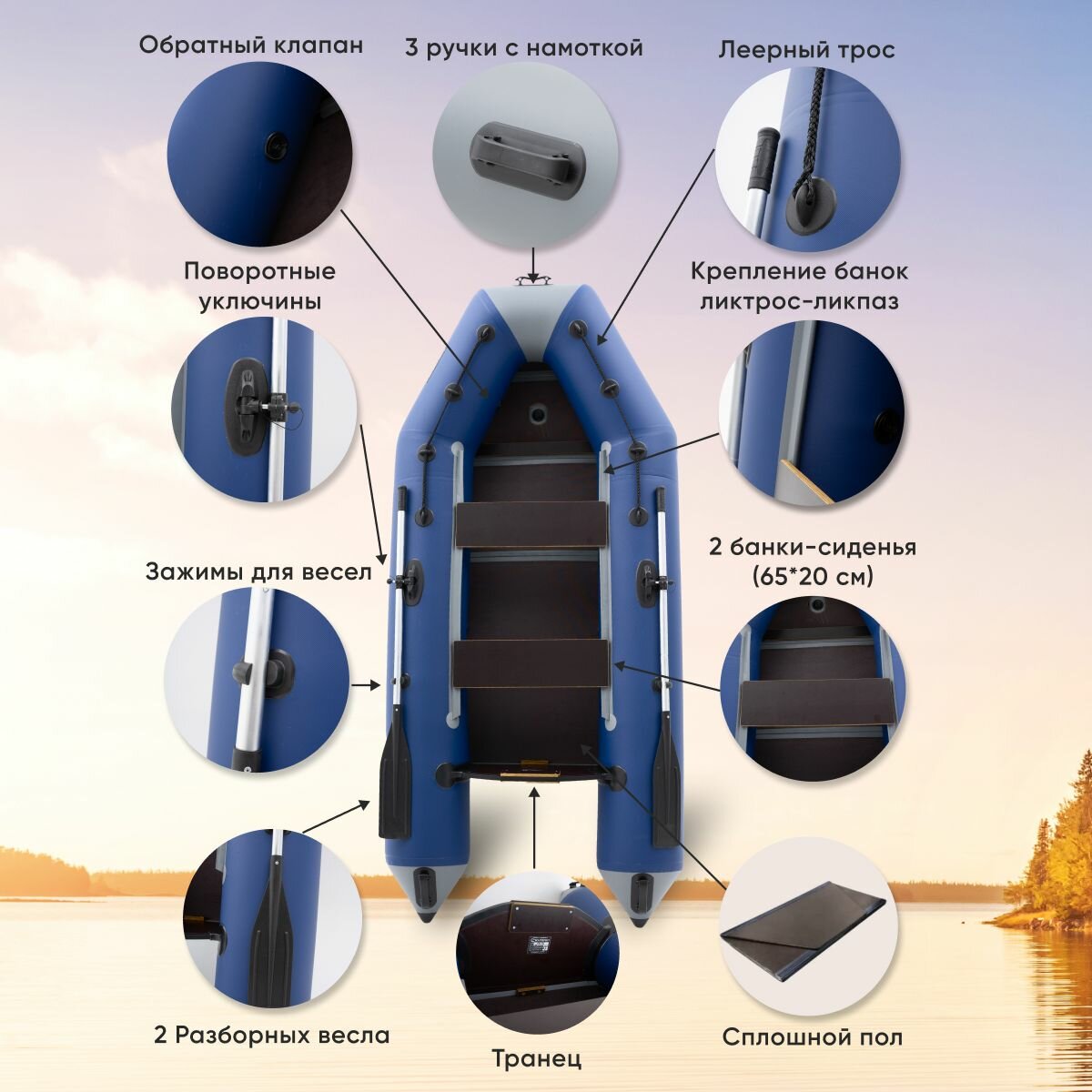 Обратный клапан

3 ручки с намоткой

Леерный трос

Поворотные уключины

Крепление банок ликтрос-ликпаз

Зажимы для весел

2 банки-сиденья (65*20 см)

2 Разборных весла

Транец

Сплошной пол