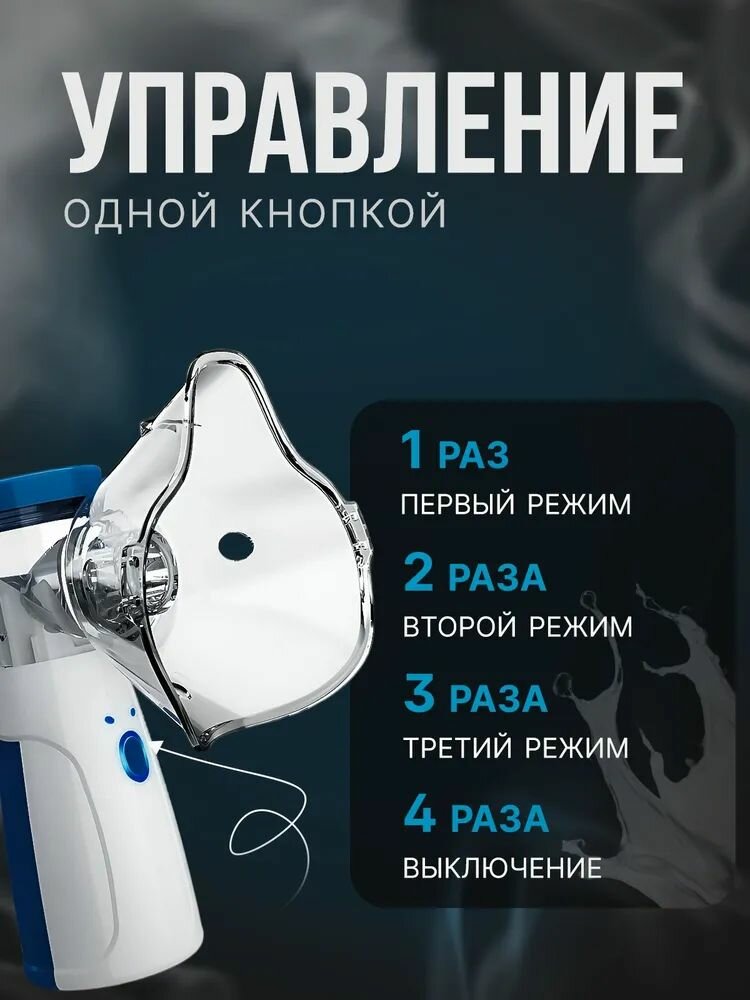 УПРАВЛЕНИЕ
ОДНОЙ КНОПКОЙ

1 РАЗ
ПЕРВЫЙ РЕЖИМ

2 РАЗА
ВТОРОЙ РЕЖИМ

3 РАЗА
ТРЕТИЙ РЕЖИМ

4 РАЗА
ВЫКЛЮЧЕНИЕ