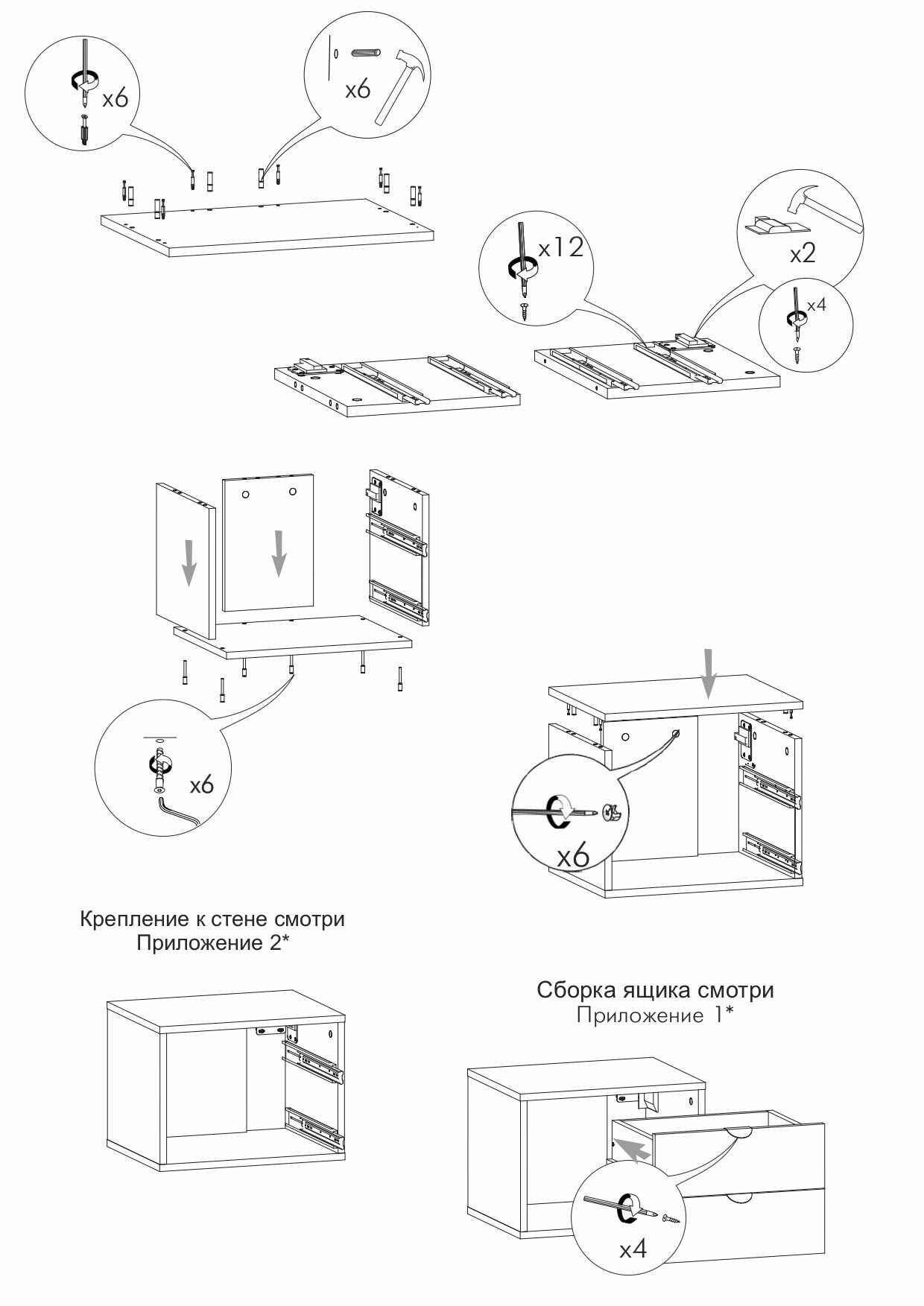 x6

x6

x12

x2

x4

x6

x6

Крепление к стене смотри Приложение 2*

Сборка ящика смотри Приложение 1*

x4