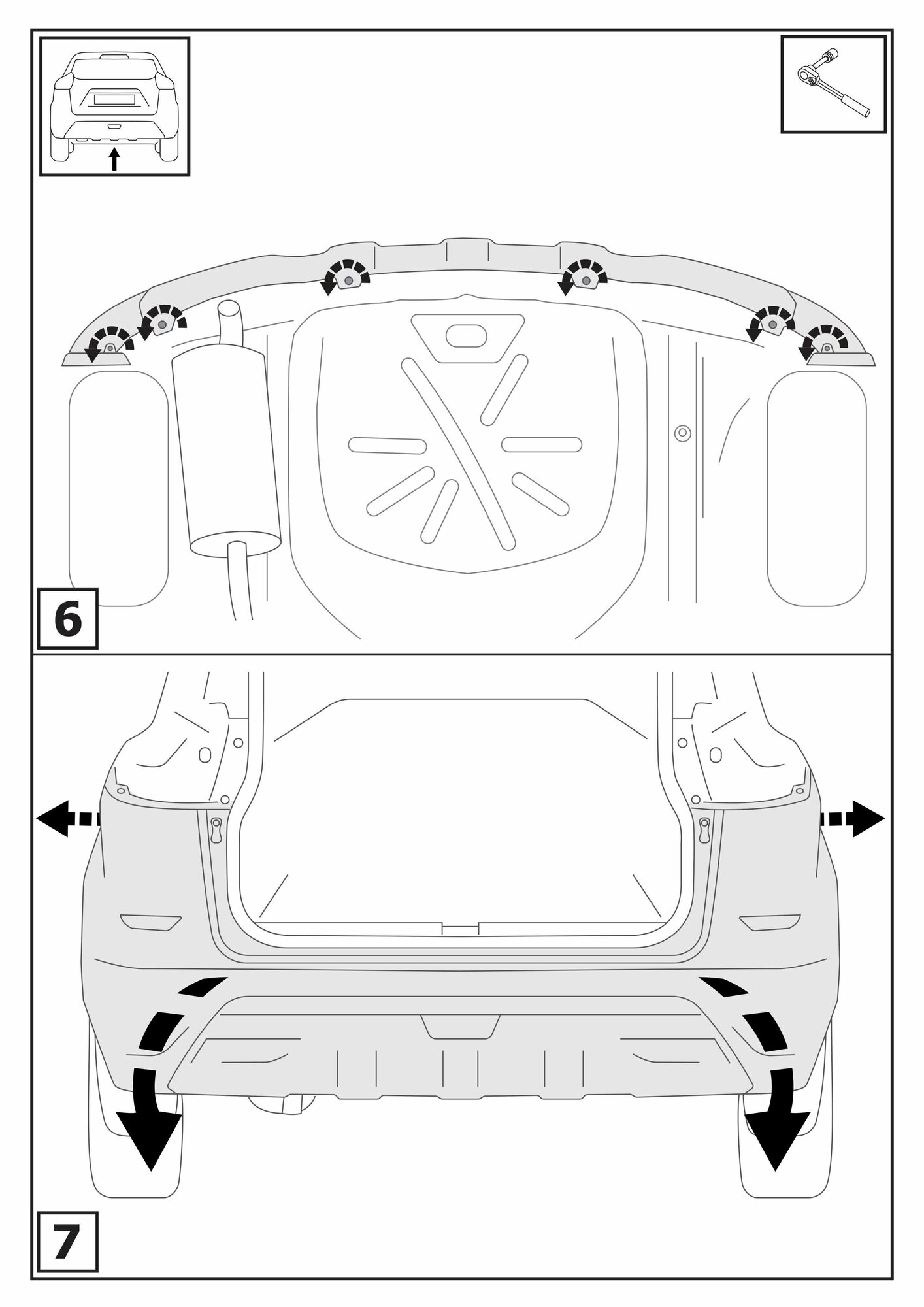 6

7