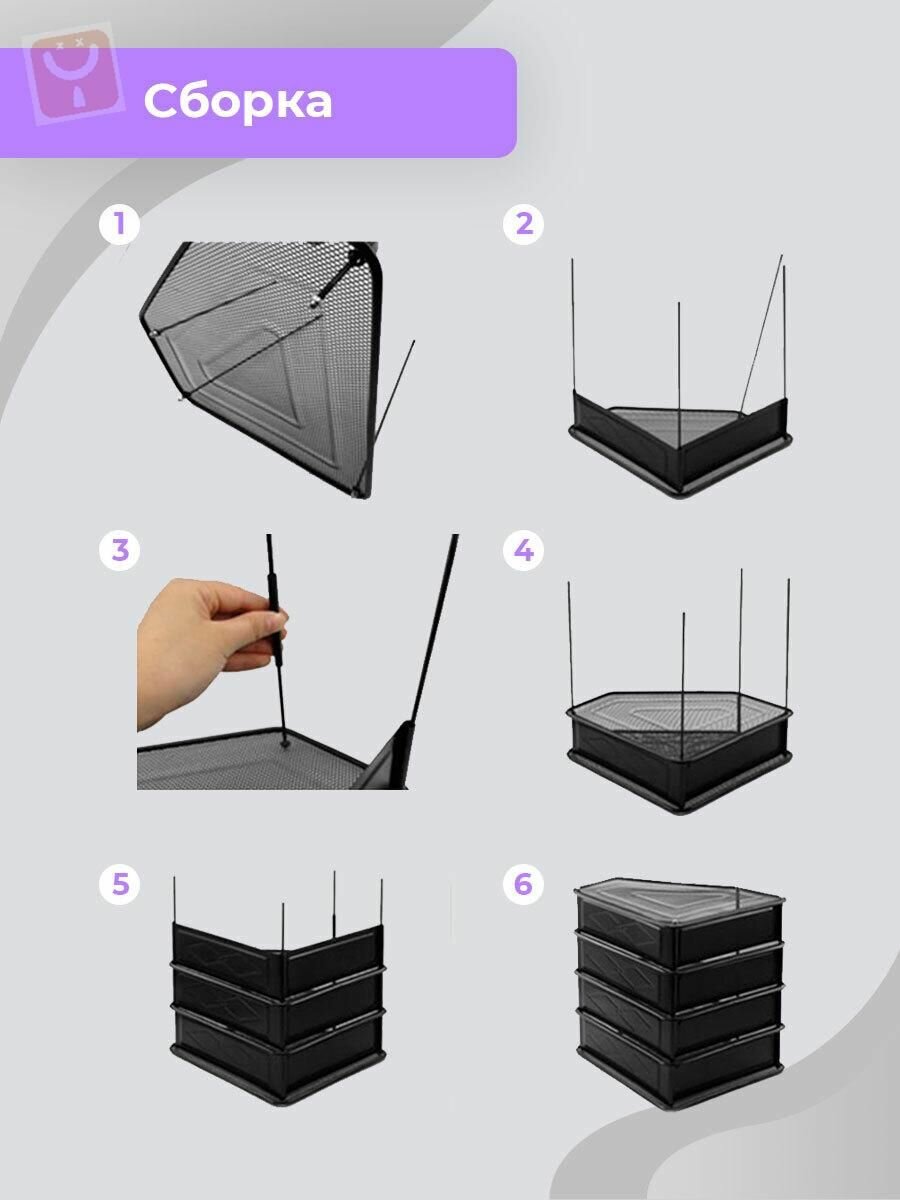 Сборка

1

2

3

4

5

6