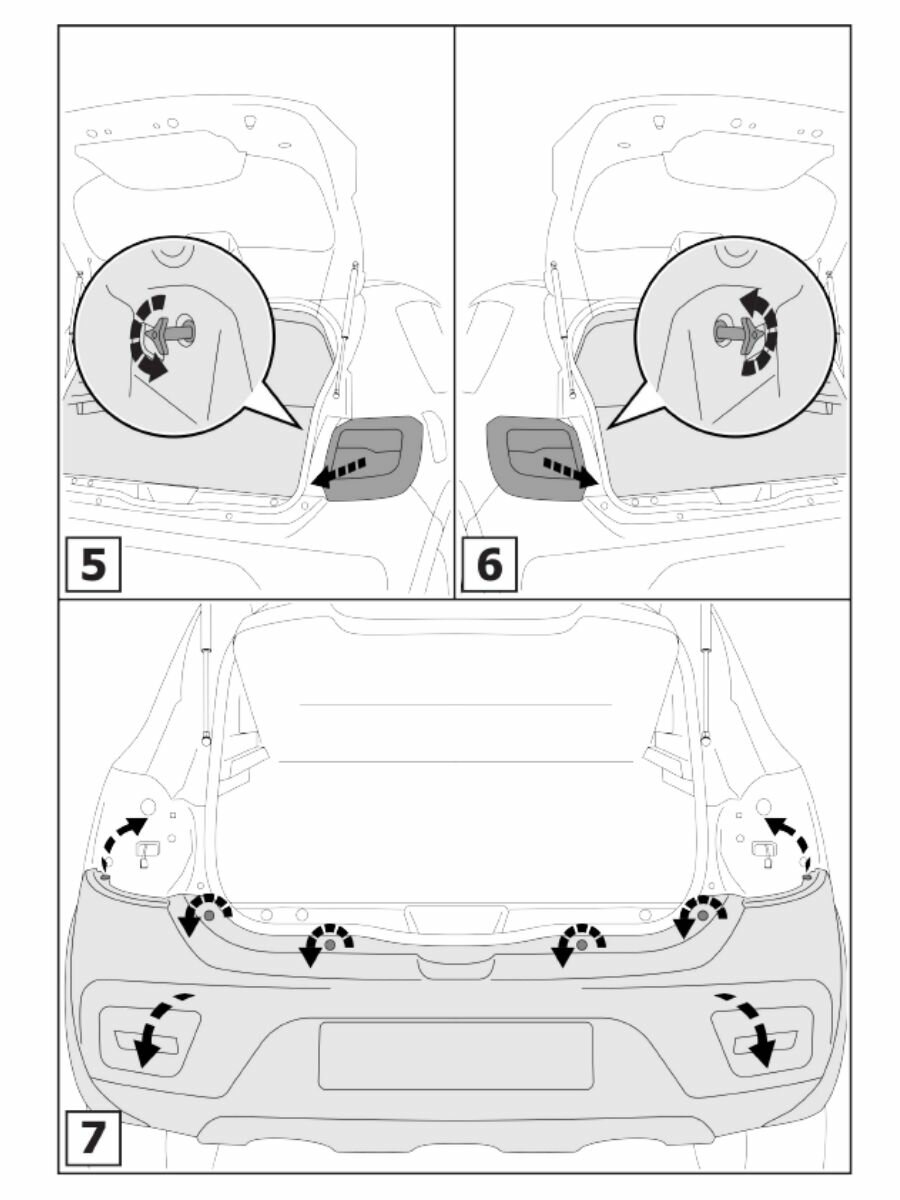 5

6

7