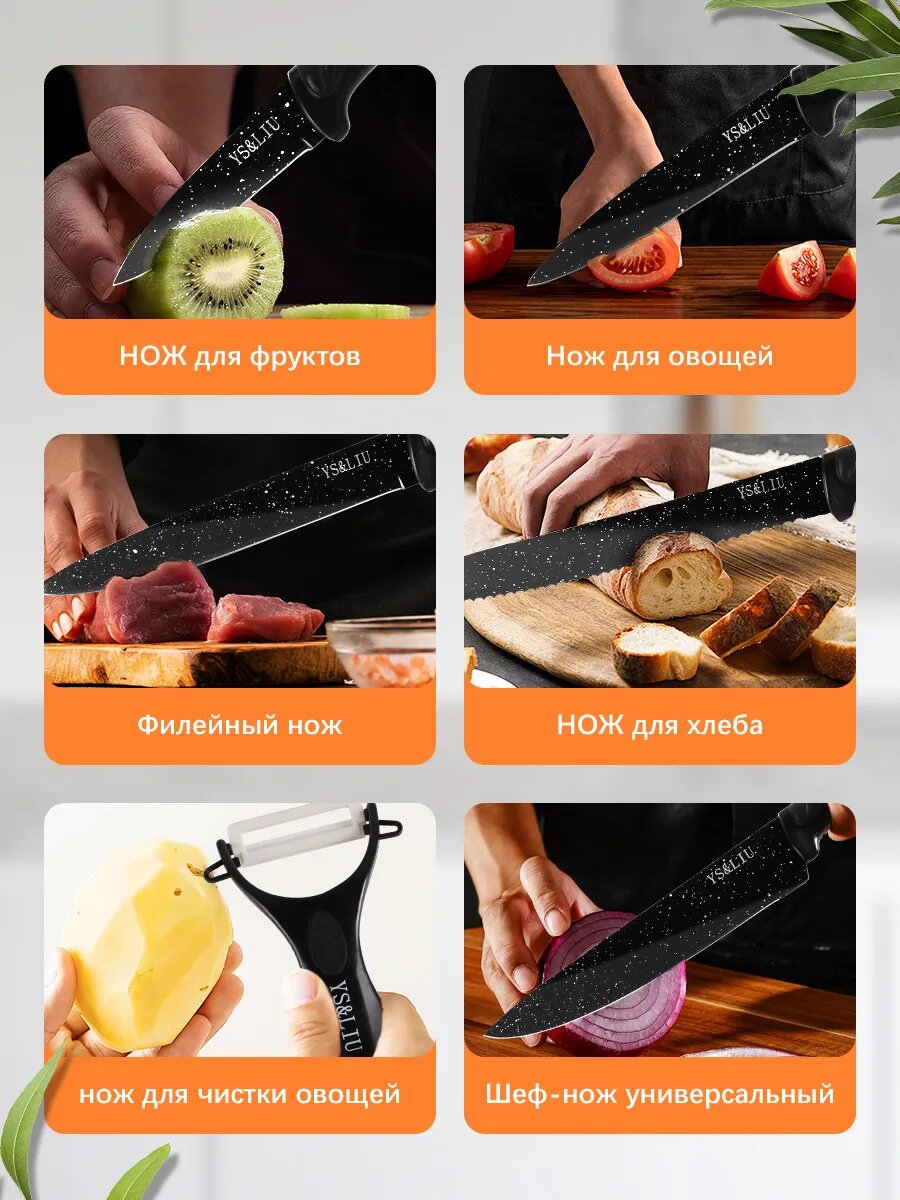 YS&LIU

НОЖ для фруктов

YS&LIU

Нож для овощей

YS&LIU

Филейный нож

YS&LIU

НОЖ для хлеба

YS&LIU

нож для чистки овощей

YS&LIU

Шеф-нож универсальный