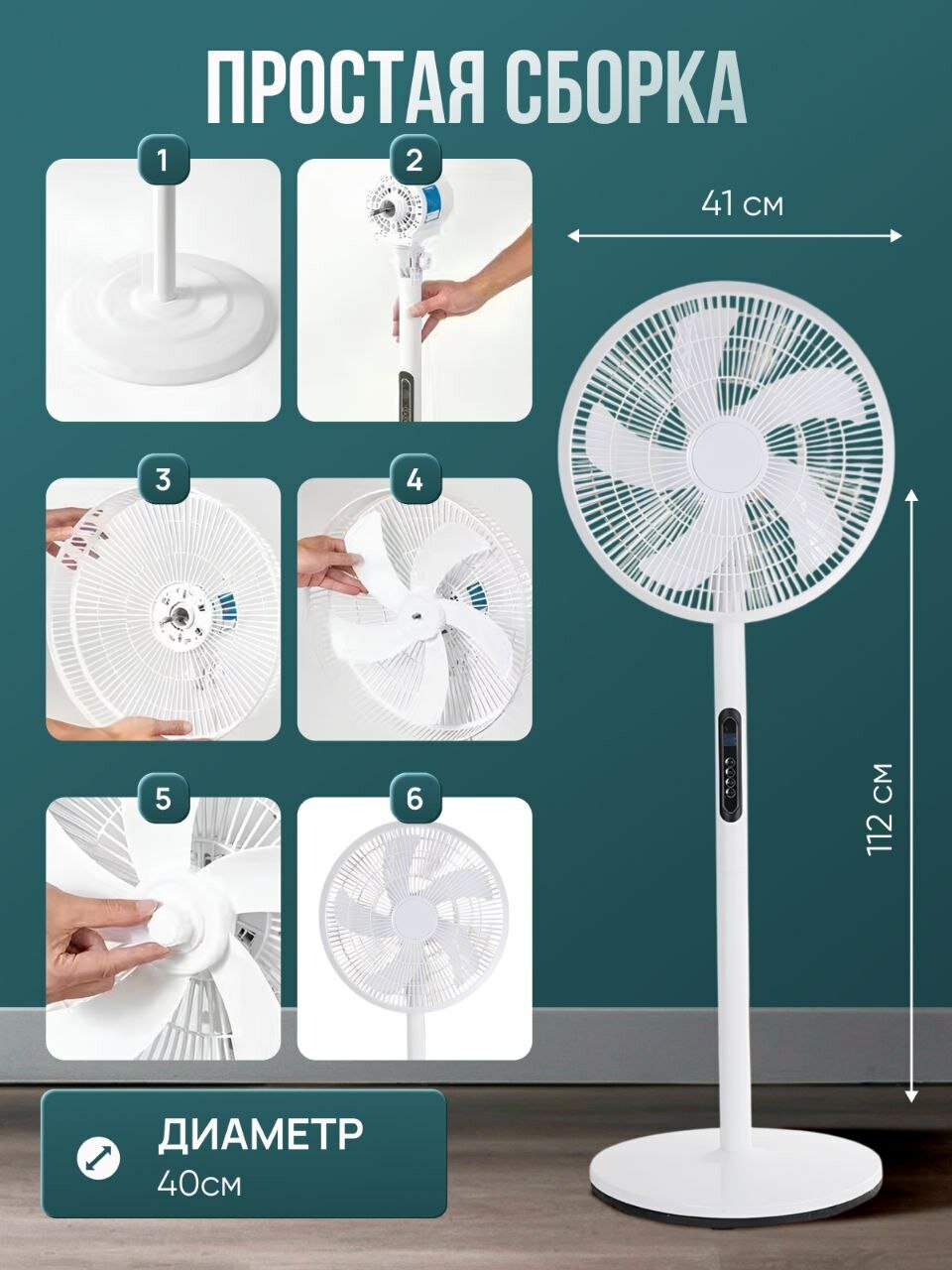 ПРОСТАЯ СБОРКА

1

2

3

4

5

6

41 см

112 см

ДИАМЕТР
40см