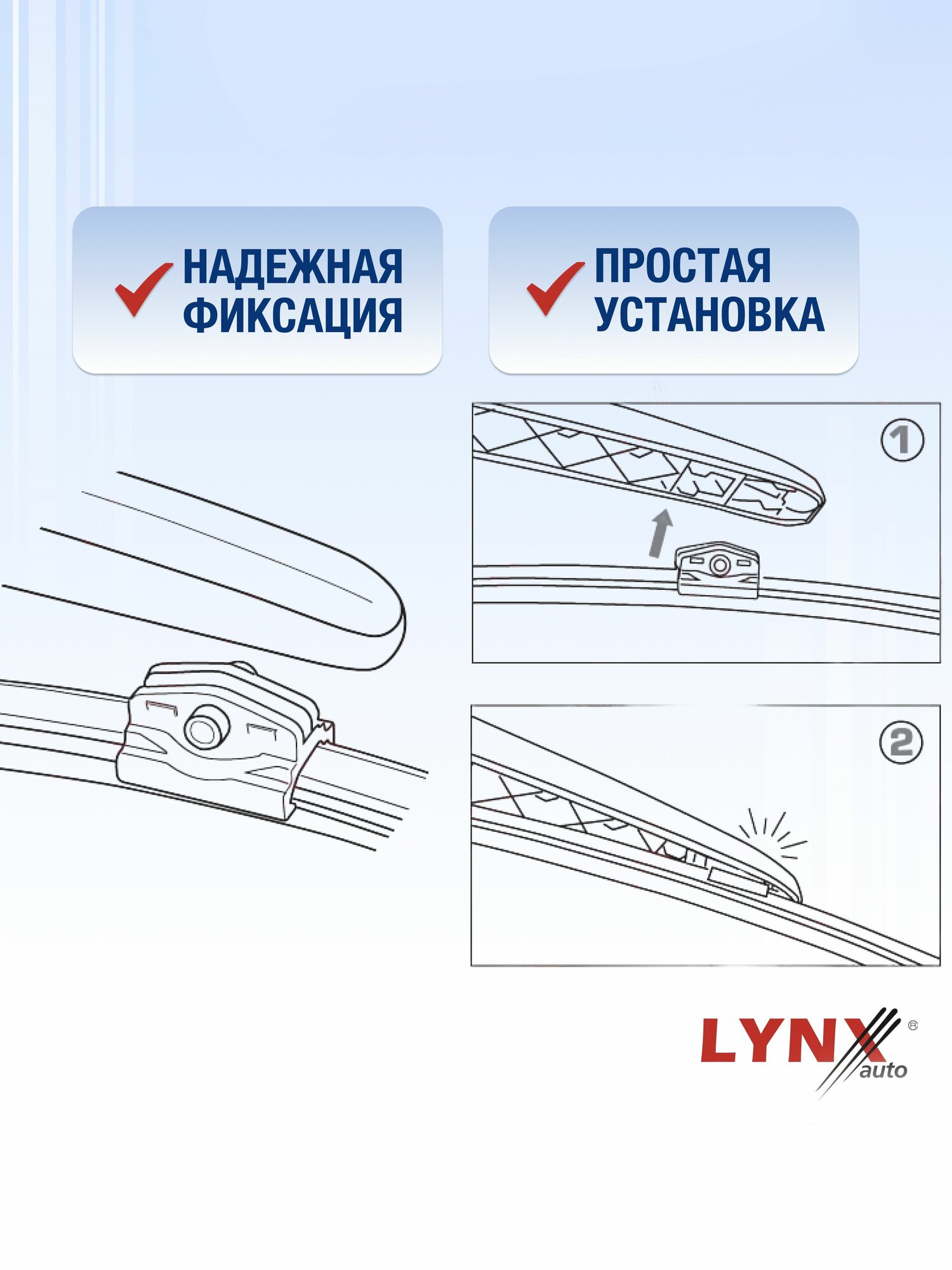 НАДЕЖНАЯ ФИКСАЦИЯ

ПРОСТАЯ УСТАНОВКА

1

2

LYNX auto ®