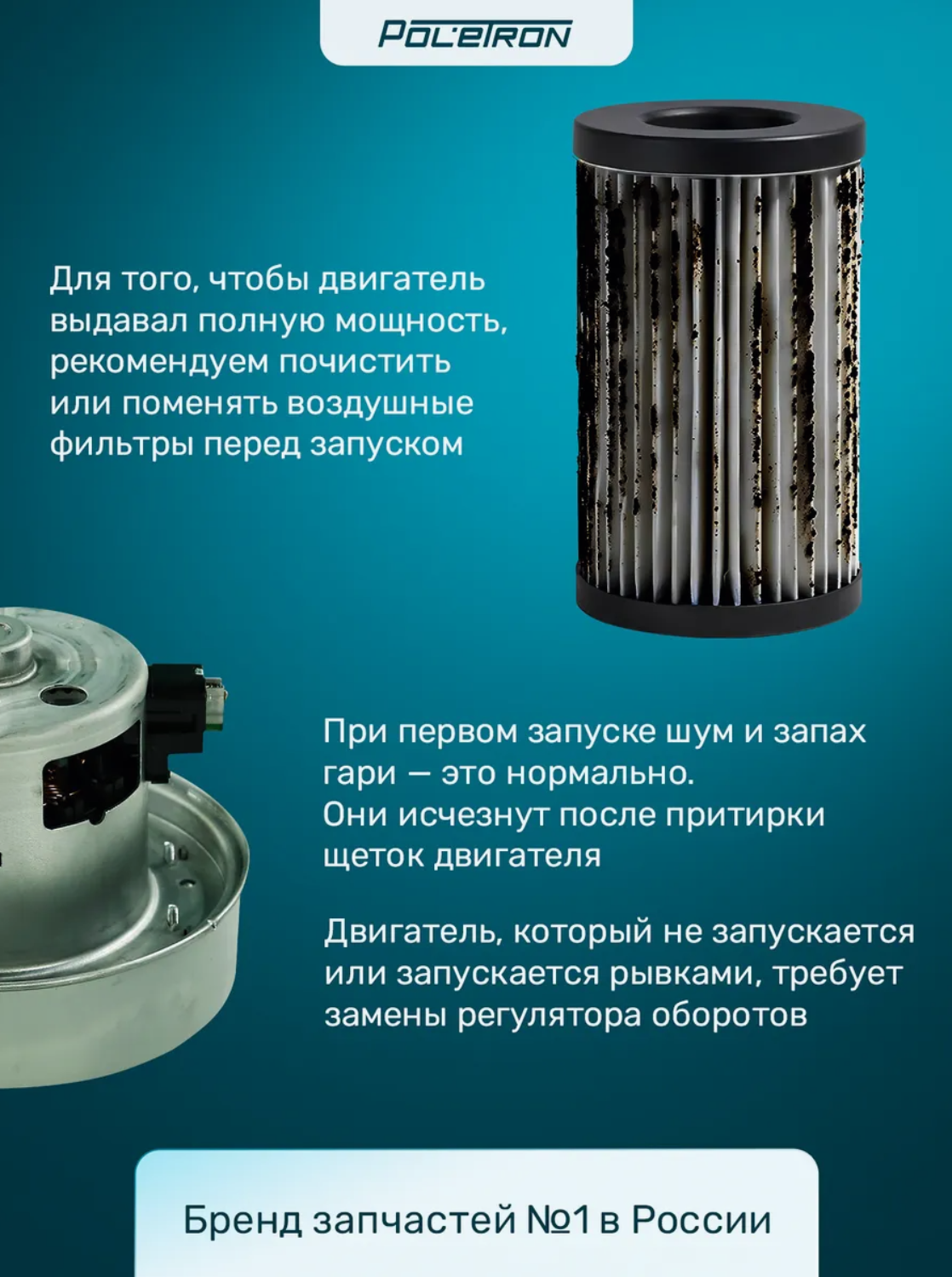 POLETRON

Для того, чтобы двигатель выдавал полную мощность, рекомендуем почистить или поменять воздушные фильтры перед запуском

При первом запуске шум и запах гари — это нормально.
Они исчезнут после притирки щеток двигателя

Двигатель, который не запускается или запускается рывками, требует замены регулятора оборотов

Бренд запчастей №1 в России