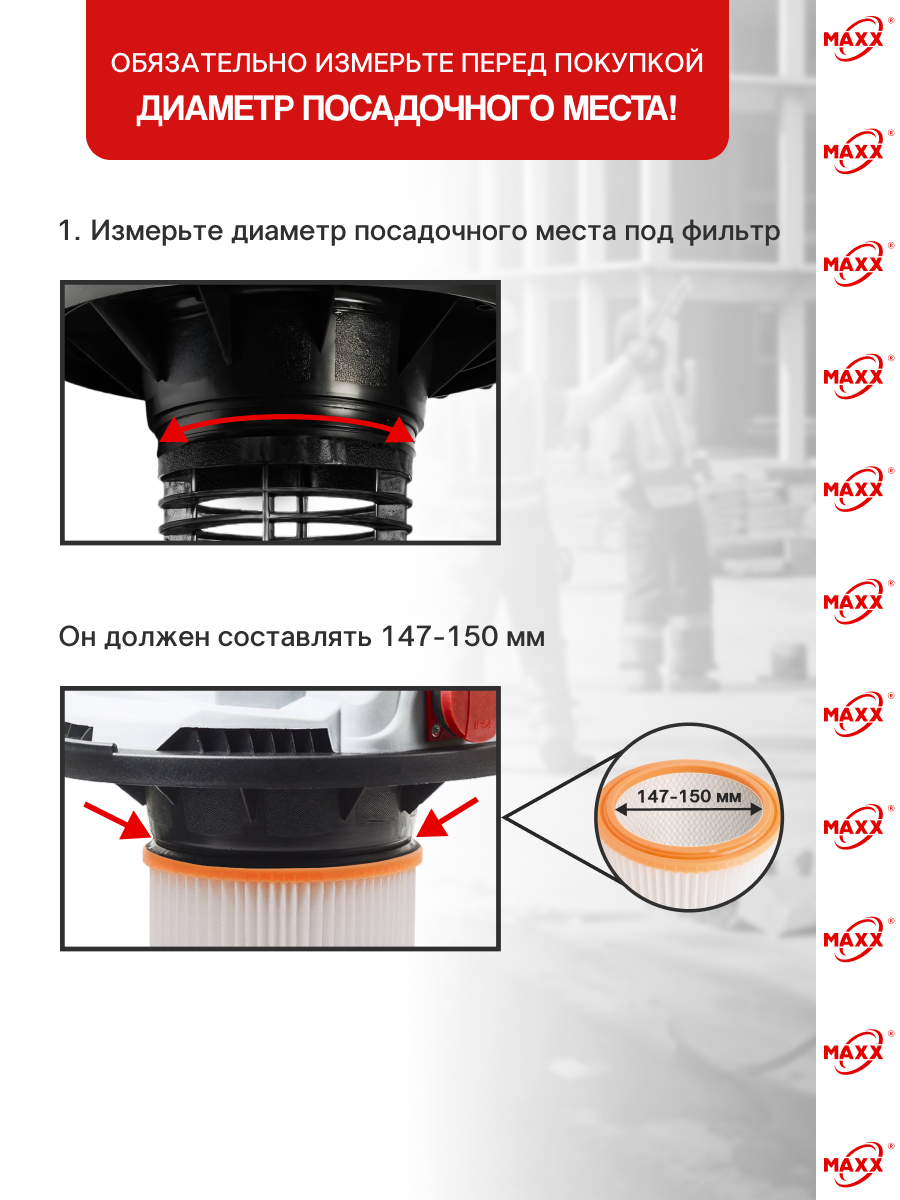 ОБЯЗАТЕЛЬНО ИЗМЕРЬТЕ ПЕРЕД ПОКУПКОЙ
ДИАМЕТР ПОСАДОЧНОГО МЕСТА!

1. Измерьте диаметр посадочного места под фильтр

Он должен составлять 147-150 мм

147-150 мм

MAXX®
MAXX®
MAXX®
MAXX®
MAXX®
MAXX®
MAXX®
MAXX®
MAXX®
MAXX®
MAXX®