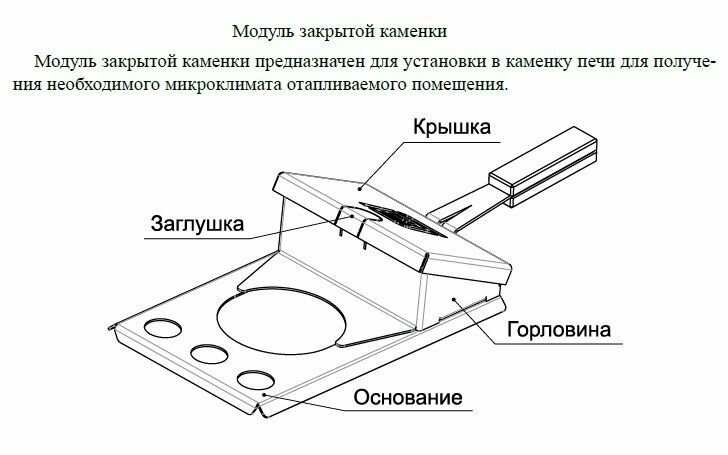 Модуль закрытой каменки

Модуль закрытой каменки предназначен для установки в каменку печи для получения необходимого микроклимата отапливаемого помещения.

Крышка

Заглушка

Горловина

Основание