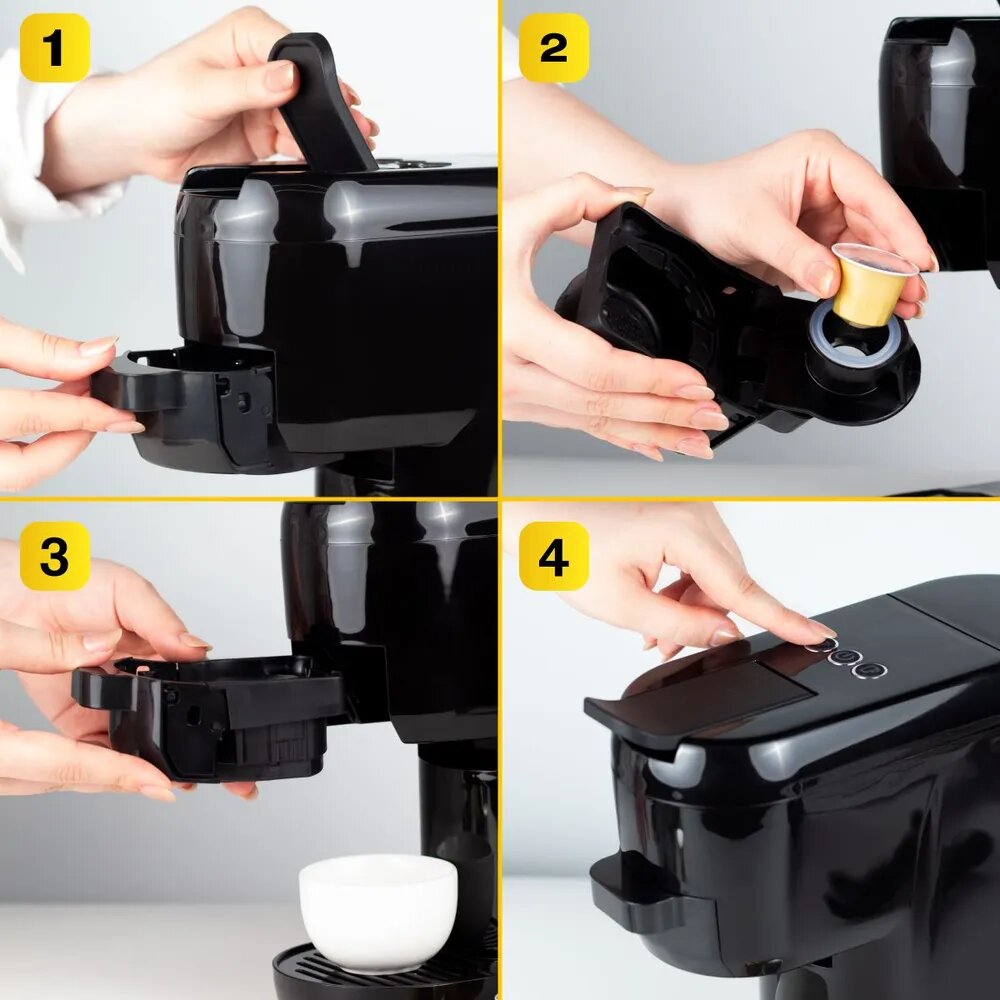 1

2

3

4