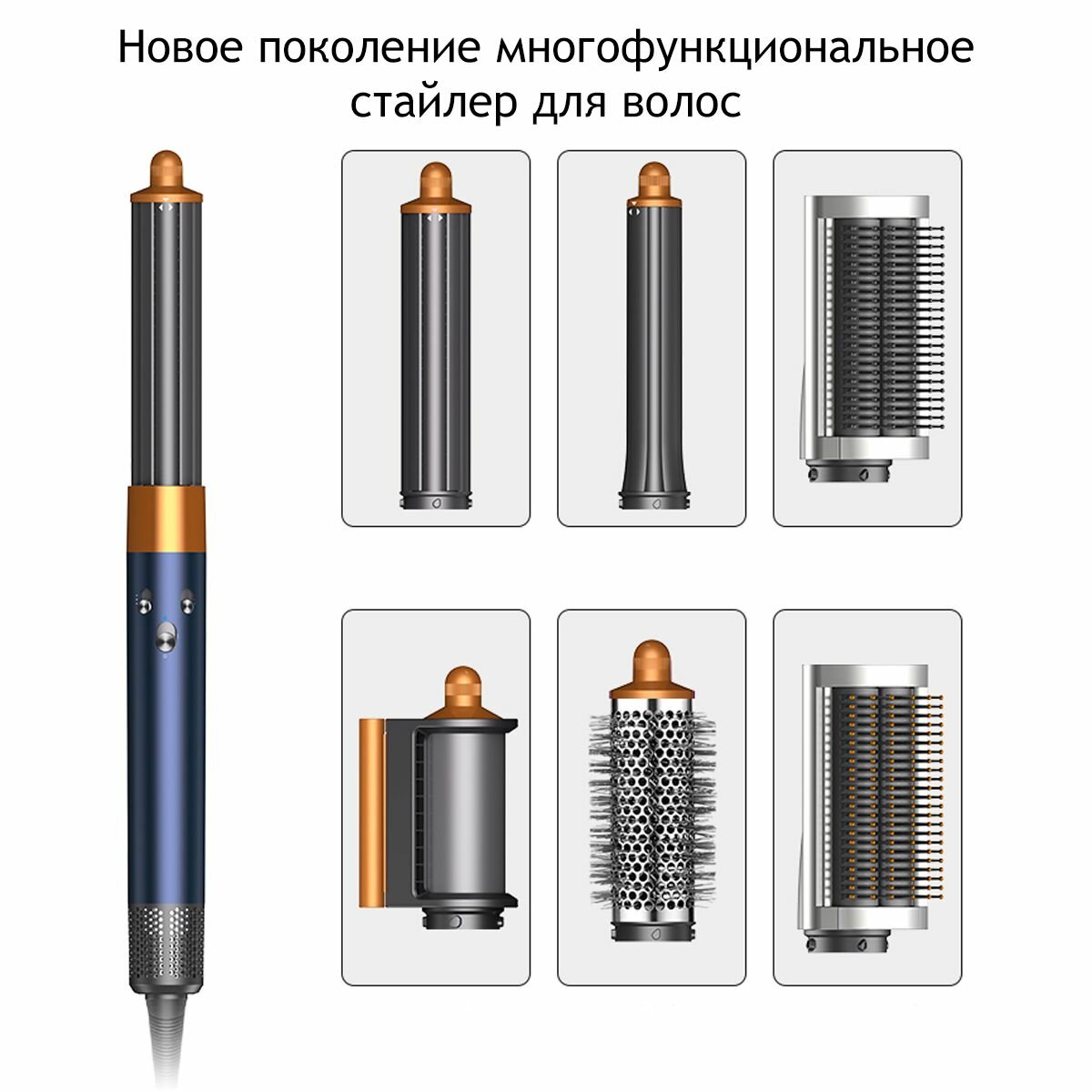 Новое поколение многофункциональное стайлер для волос