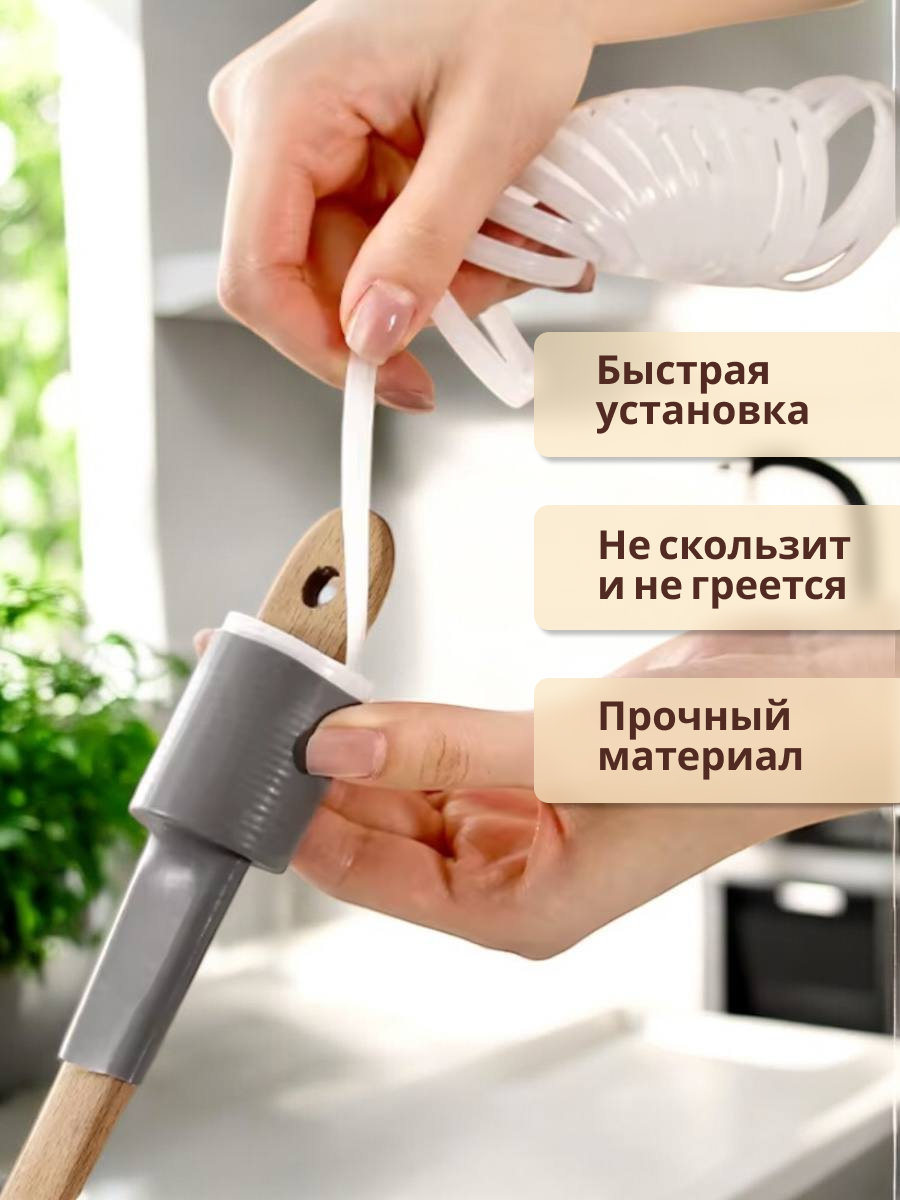 Быстрая установка

Не скользит и не греется

Прочный материал