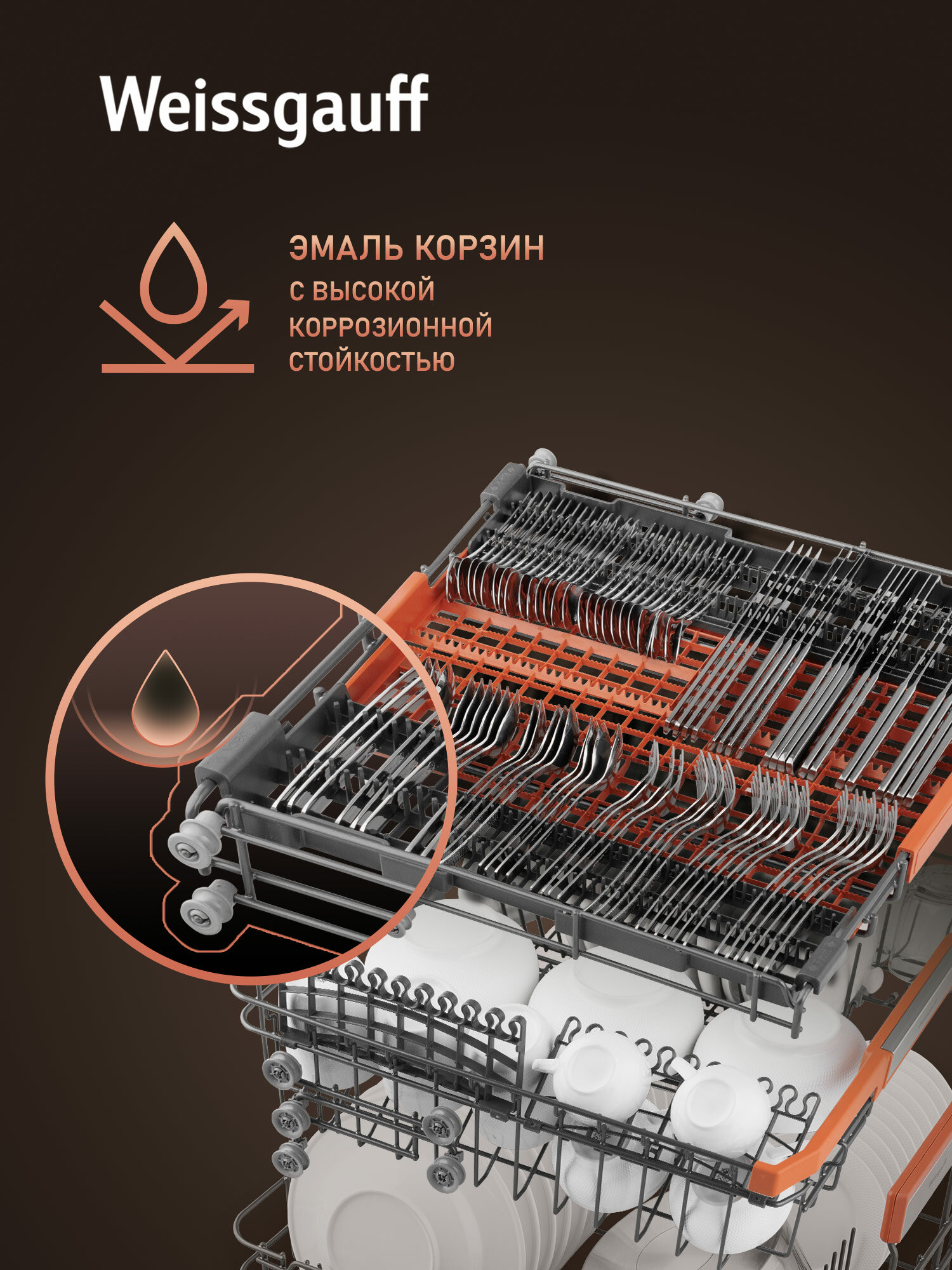 Weissgauff

ЭМАЛЬ КОРЗИН
С ВЫСОКОЙ КОРРОЗИОННОЙ СТОЙКОСТЬЮ