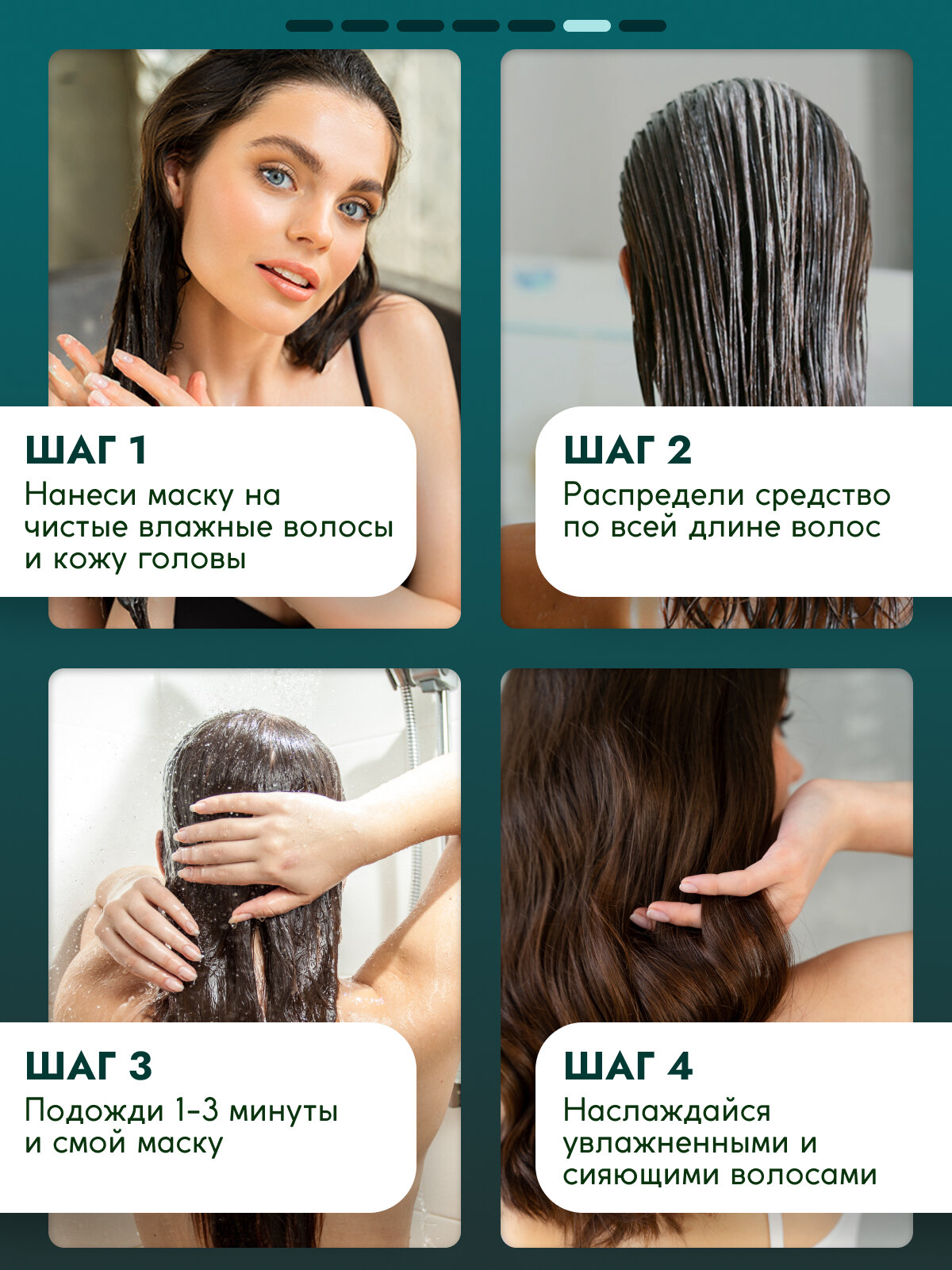 ШАГ 1
Нанеси маску на чистые влажные волосы и кожу головы

ШАГ 2
Распредели средство по всей длине волос

ШАГ 3
Подожди 1-3 минуты и смой маску

ШАГ 4
Наслаждайся увлажненными и сияющими волосами