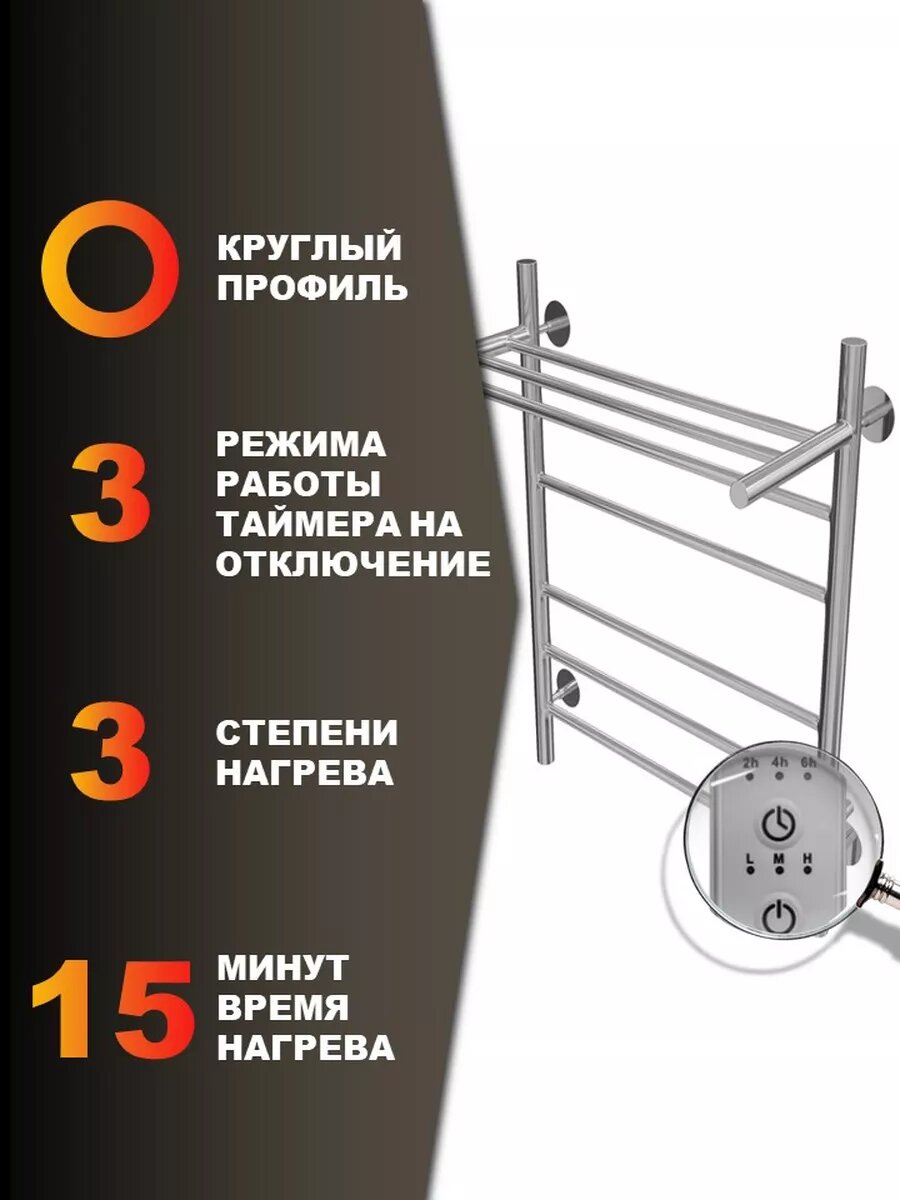 КРУГЛЫЙ ПРОФИЛЬ

3 РЕЖИМА РАБОТЫ ТАЙМЕРА НА ОТКЛЮЧЕНИЕ

3 СТЕПЕНИ НАГРЕВА

15 МИНУТ ВРЕМЯ НАГРЕВА

2h 4h 6h

L M H