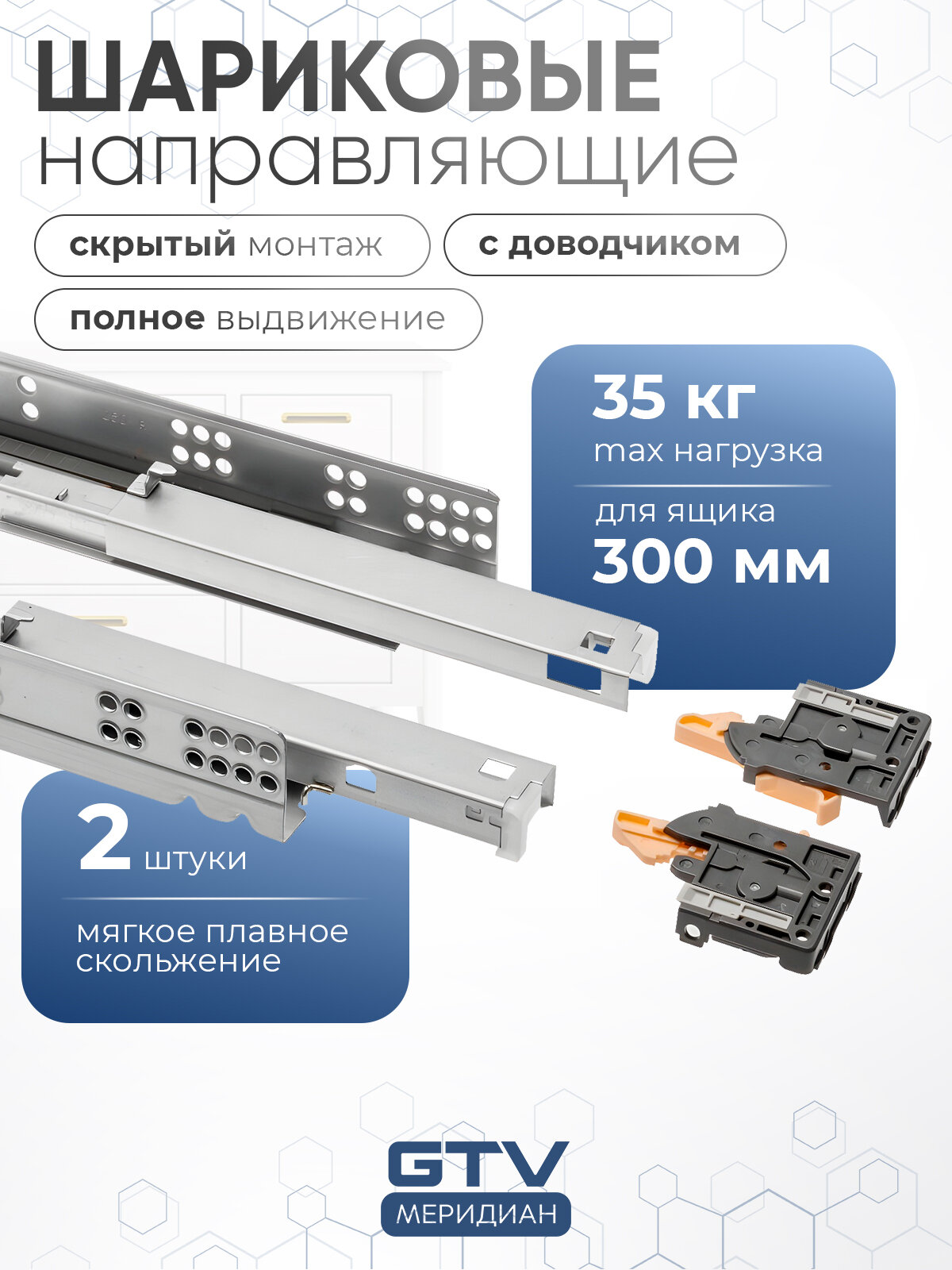 ШАРИКОВЫЕ
направляющие

скрытый монтаж

с доводчиком

полное выдвижение

35 кг
max нагрузка

для ящика
300 мм

2 штуки

мягкое плавное скольжение

GTV
МЕРИДИАН