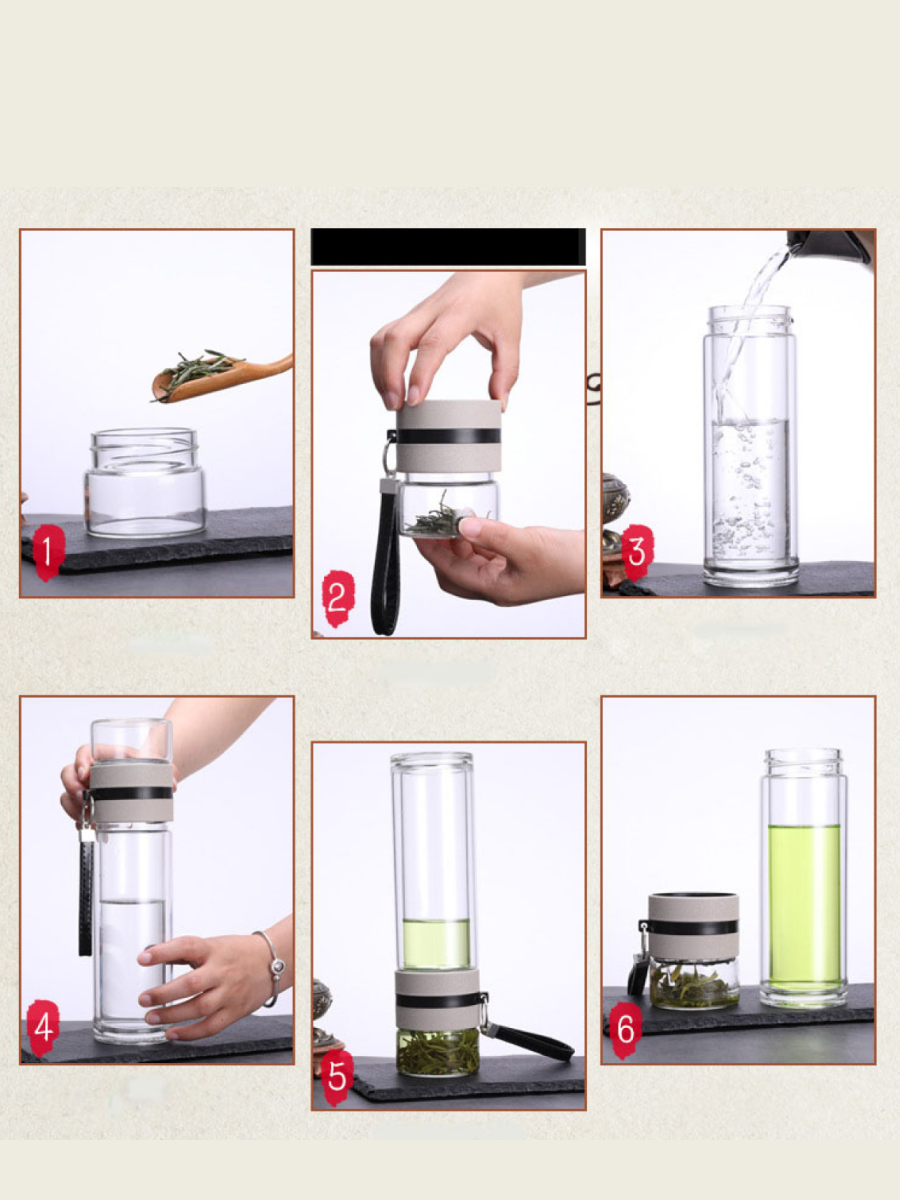 1

2

3

4

5

6