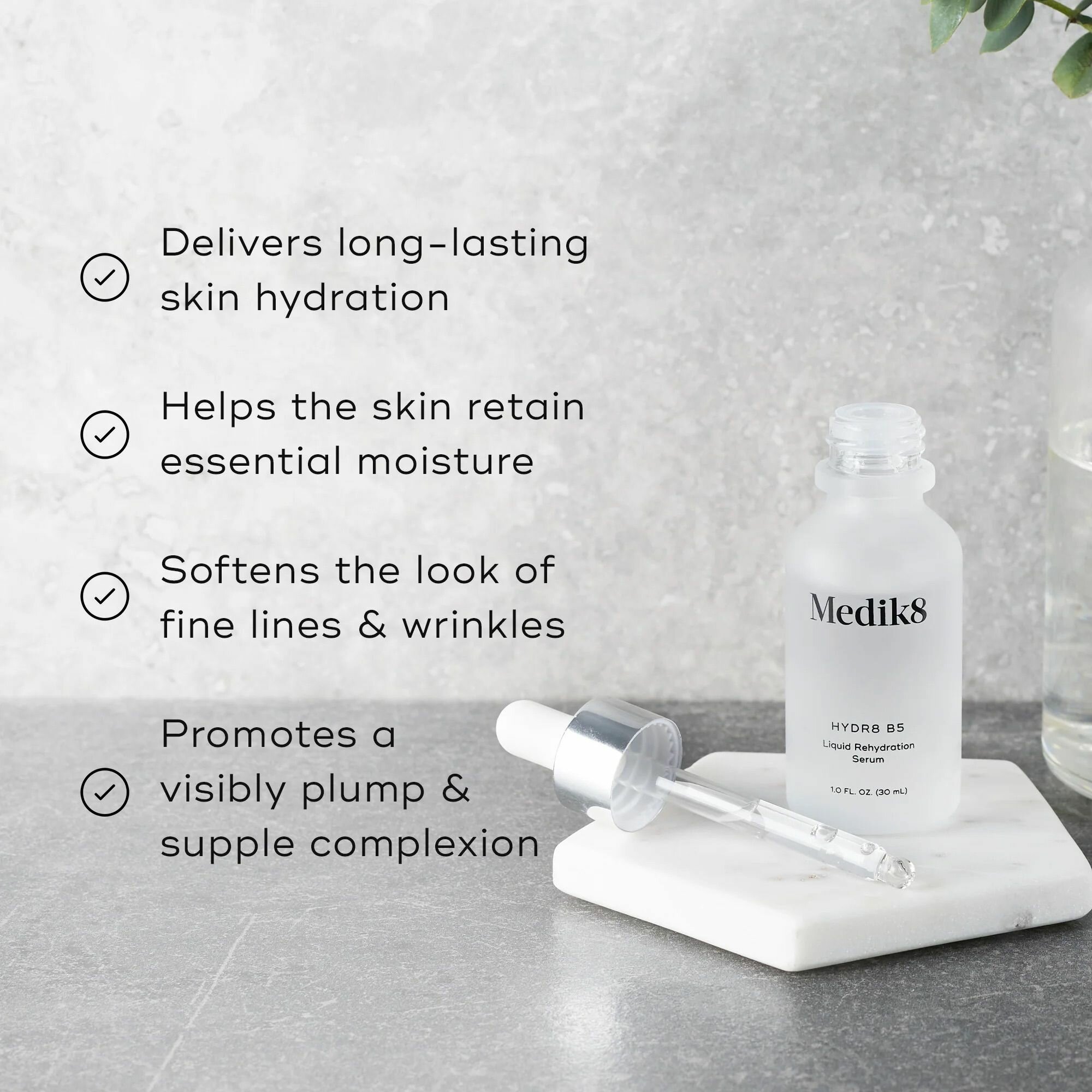 Delivers long-lasting skin hydration

Helps the skin retain essential moisture

Softens the look of fine lines & wrinkles

Promotes a visibly plump & supple complexion

Medik8

HYDR8 B5

Liquid Rehydration Serum

1.0 FL. OZ. (30 mL)