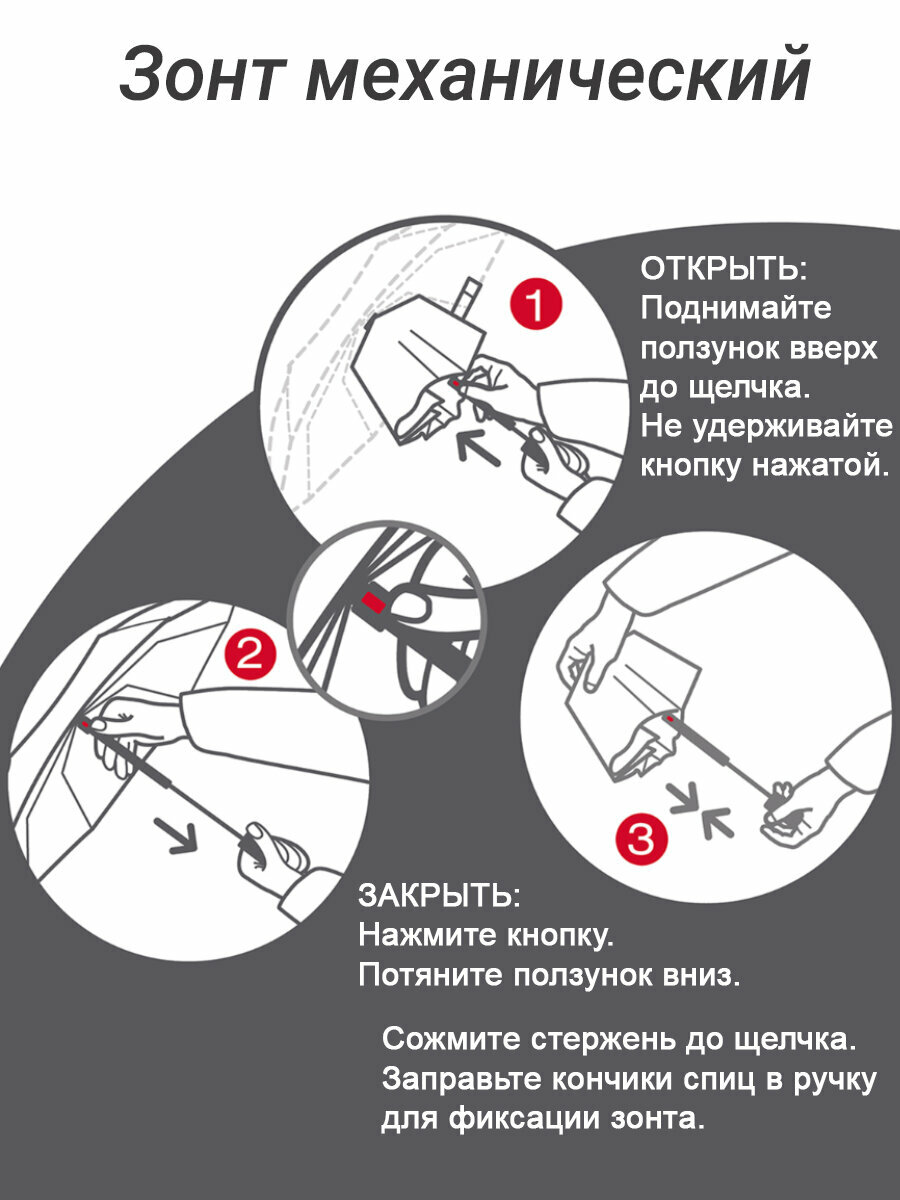 Зонт механический

1

ОТКРЫТЬ:
Поднимайте ползунок вверх до щелчка.
Не удерживайте кнопку нажатой.

2

3

ЗАКРЫТЬ:
Нажмите кнопку.
Потяните ползунок вниз.

Сожмите стержень до щелчка.
Заправьте кончики спиц в ручку для фиксации зонта.