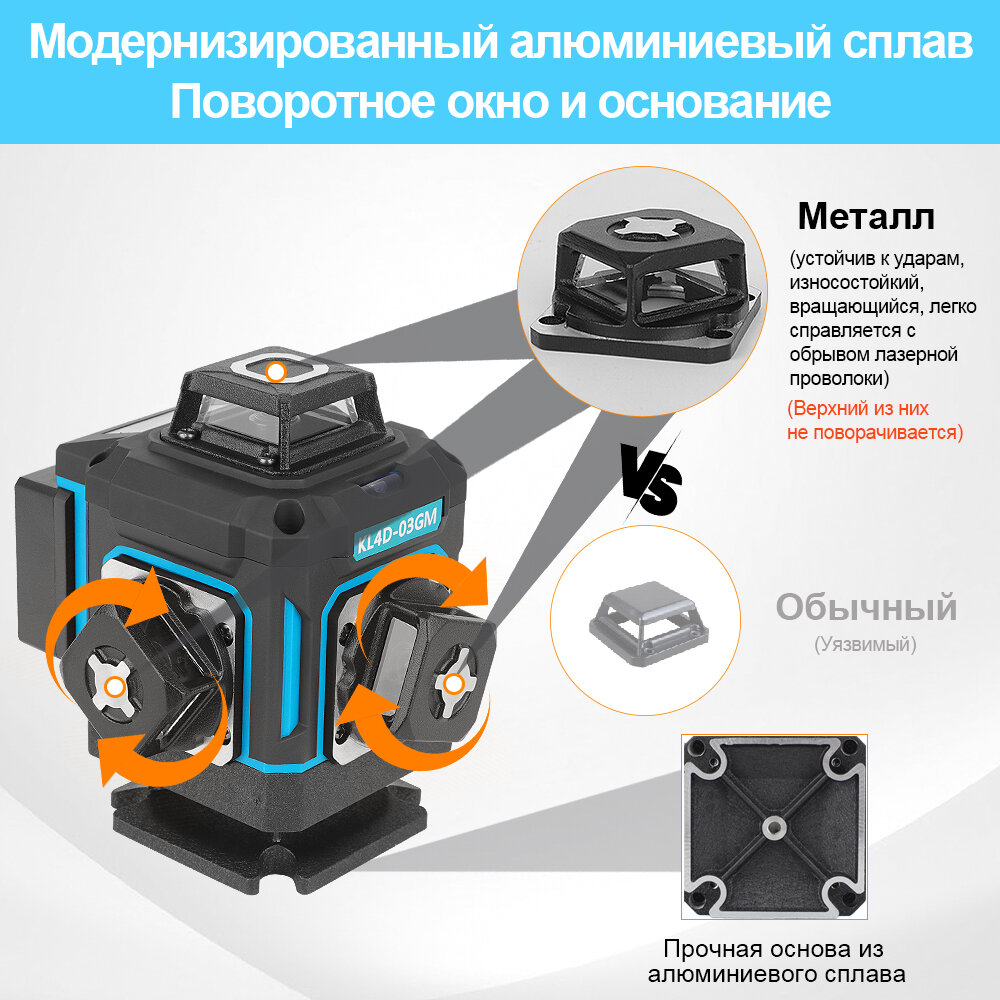 Модернизированный алюминиевый сплав
Поворотное окно и основание

Металл
(устойчив к ударам, износостойкий, вращающийся, легко справляется с обрывом лазерной проволоки)
(Верхний из них не поворачивается)

VS

KL4D-03GM

Обычный
(Уязвимый)

Прочная основа из алюминиевого сплава