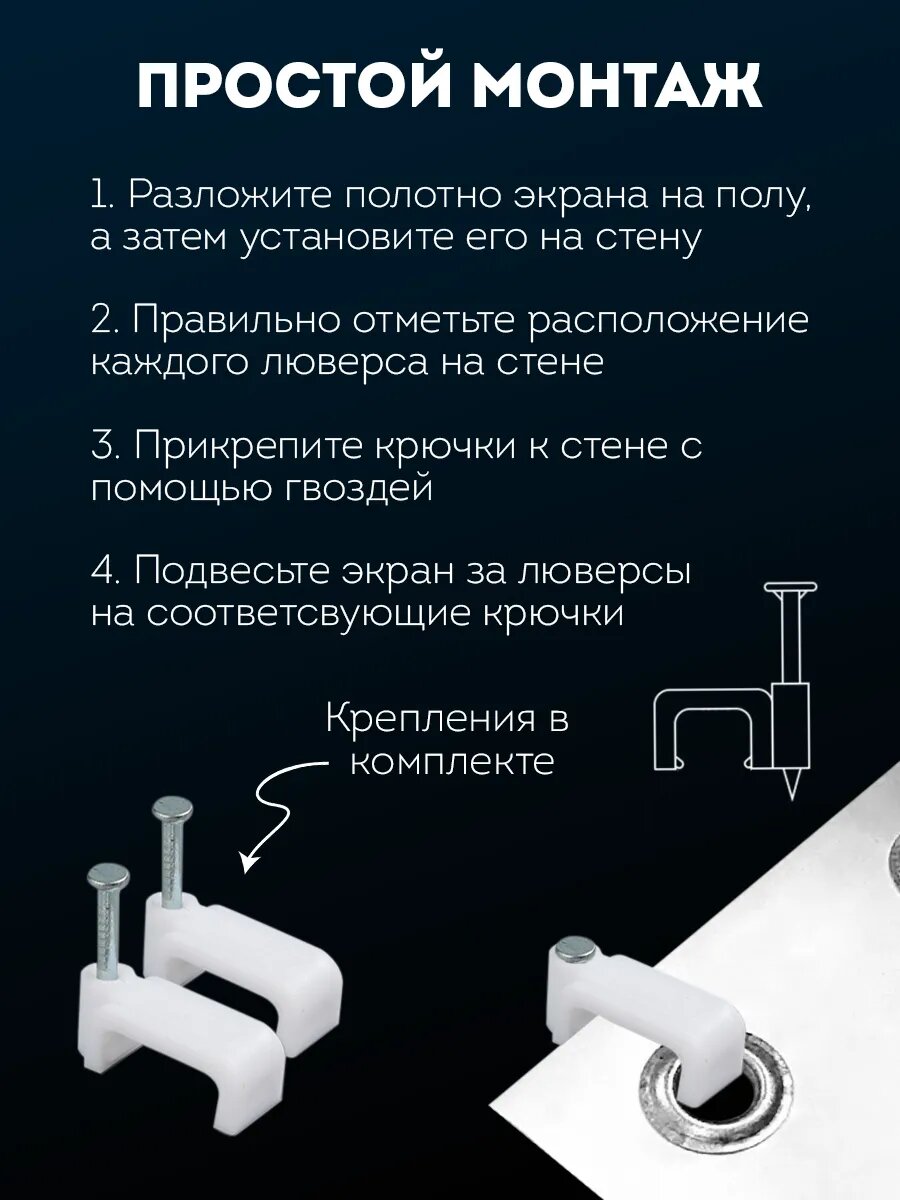 ПРОСТОЙ МОНТАЖ

1. Разложите полотно экрана на полу, а затем установите его на стену

2. Правильно отметьте расположение каждого люверса на стене

3. Прикрепите крючки к стене с помощью гвоздей

4. Подвесьте экран за люверсы на соответсвующие крючки

Крепления в комплекте