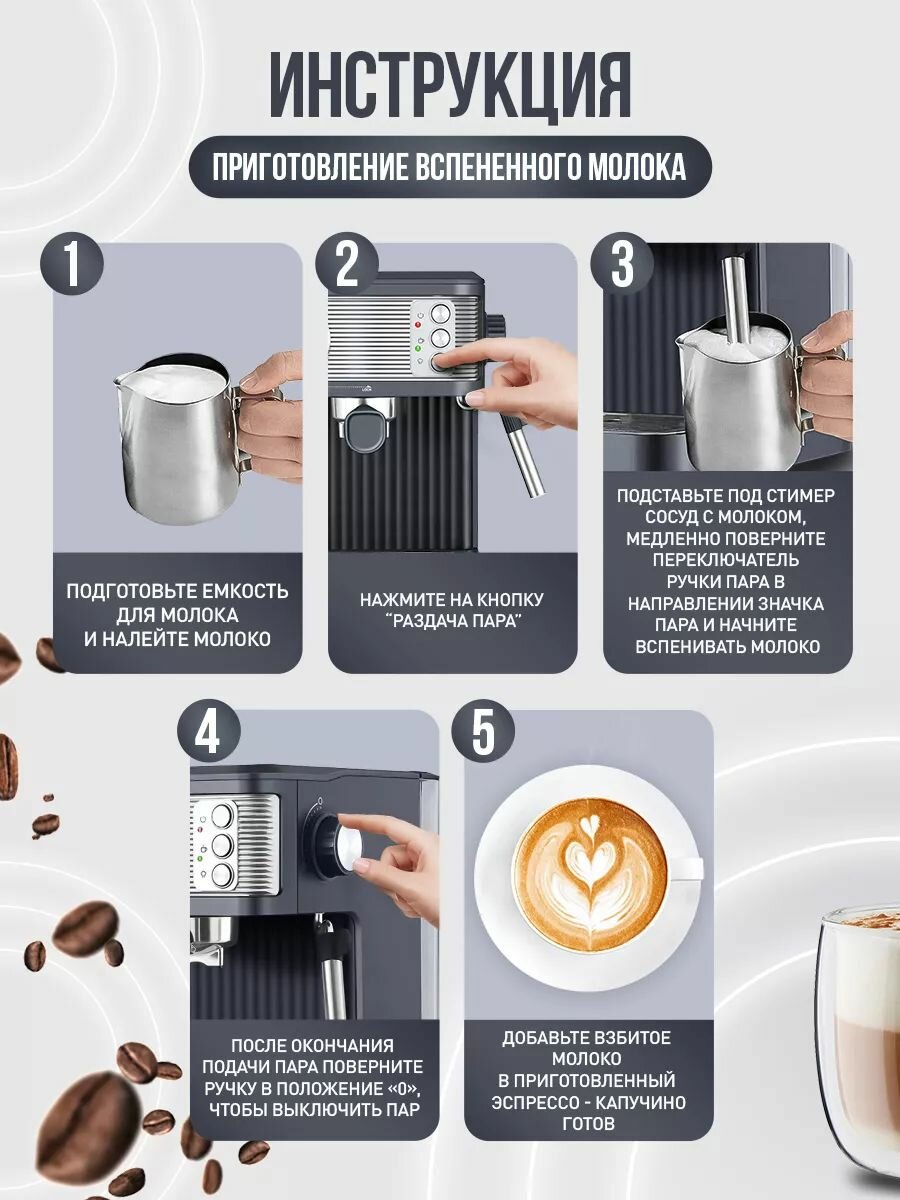 ИНСТРУКЦИЯ

ПРИГОТОВЛЕНИЕ ВСПЕНЕННОГО МОЛОКА

1

ПОДГОТОВЬТЕ ЕМКОСТЬ ДЛЯ МОЛОКА И НАЛЕЙТЕ МОЛОКО

2

НАЖМИТЕ НА КНОПКУ "РАЗДАЧА ПАРА"

3

ПОДСТАВЬТЕ ПОД СТИМЕР СОСУД С МОЛОКОМ, МЕДЛЕННО ПОВЕРНИТЕ ПЕРЕКЛЮЧАТЕЛЬ РУЧКИ ПАРА В НАПРАВЛЕНИИ ЗНАЧКА ПАРА И НАЧНИТЕ ВСПЕНИВАТЬ МОЛОКО

4

ПОСЛЕ ОКОНЧАНИЯ ПОДАЧИ ПАРА ПОВЕРНИТЕ РУЧКУ В ПОЛОЖЕНИЕ «0», ЧТОБЫ ВЫКЛЮЧИТЬ ПАР

5

ДОБАВЬТЕ ВЗБИТОЕ МОЛОКО В ПРИГОТОВЛЕННЫЙ ЭСПРЕССО - КАПУЧИНО ГОТОВ