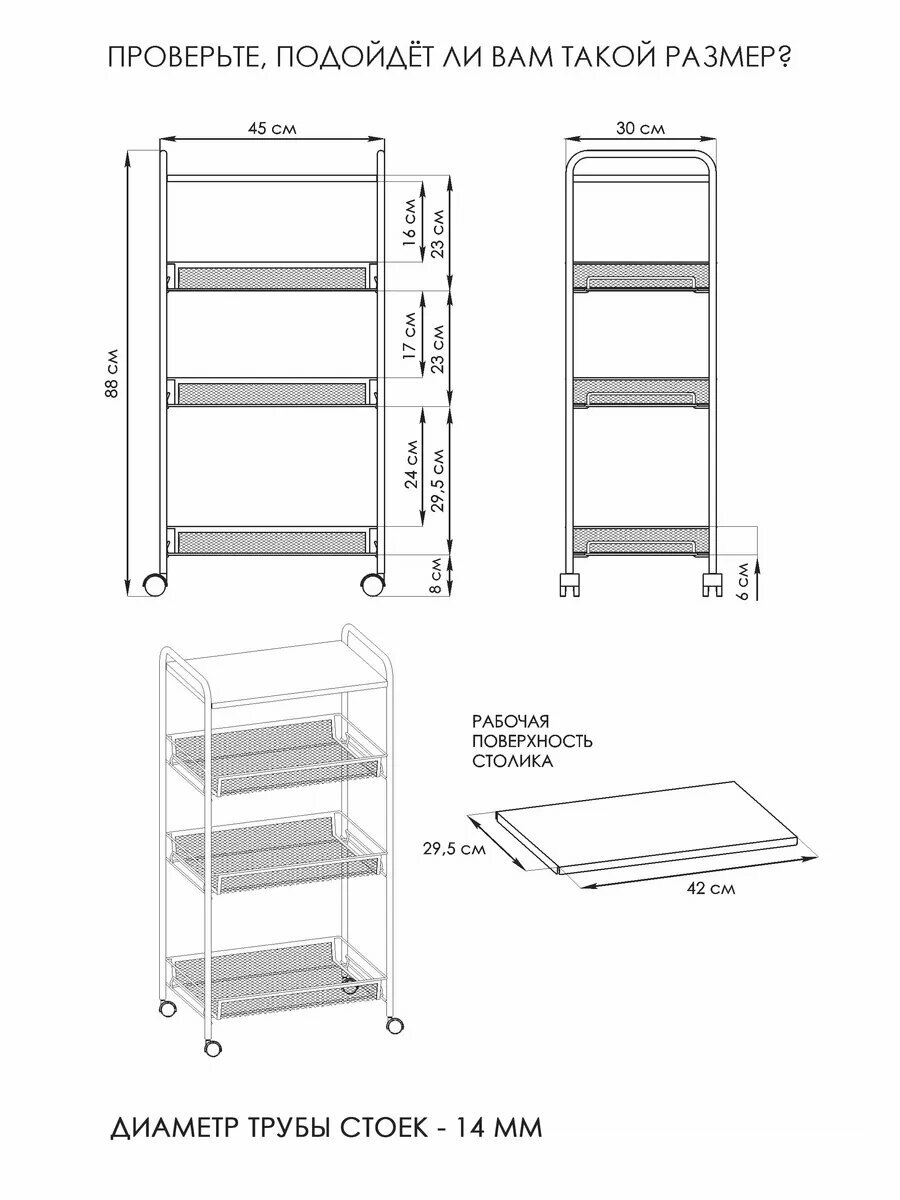 ПРОВЕРЬТЕ, ПОДОЙДЁТ ЛИ ВАМ ТАКОЙ РАЗМЕР?

45 см

88 см

16 см

23 см

17 см

23 см

24 см

29,5 см

8 см

30 см

6 см

РАБОЧАЯ ПОВЕРХНОСТЬ СТОЛИКА

29,5 см

42 см

ДИАМЕТР ТРУБЫ СТОЕК - 14 ММ