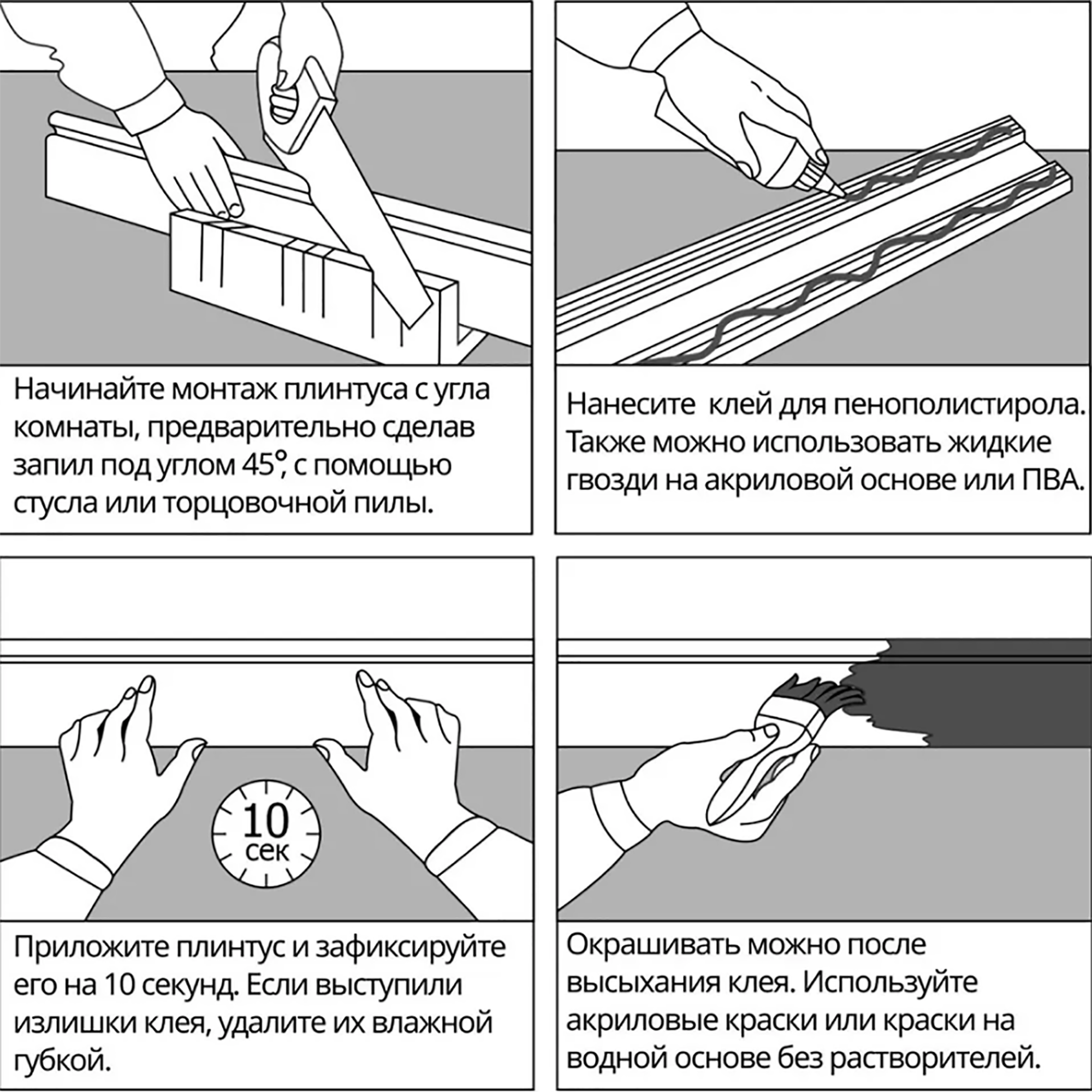 Начинайте монтаж плинтуса с угла комнаты, предварительно сделав запил под углом 45°, с помощью стусла или торцовочной пилы.

Нанесите клей для пенополистирола. Также можно использовать жидкие гвозди на акриловой основе или ПВА.

10 сек

Приложите плинтус и зафиксируйте его на 10 секунд. Если выступили излишки клея, удалите их влажной губкой.

Окрашивать можно после высыхания клея. Используйте акриловые краски или краски на водной основе без растворителей.