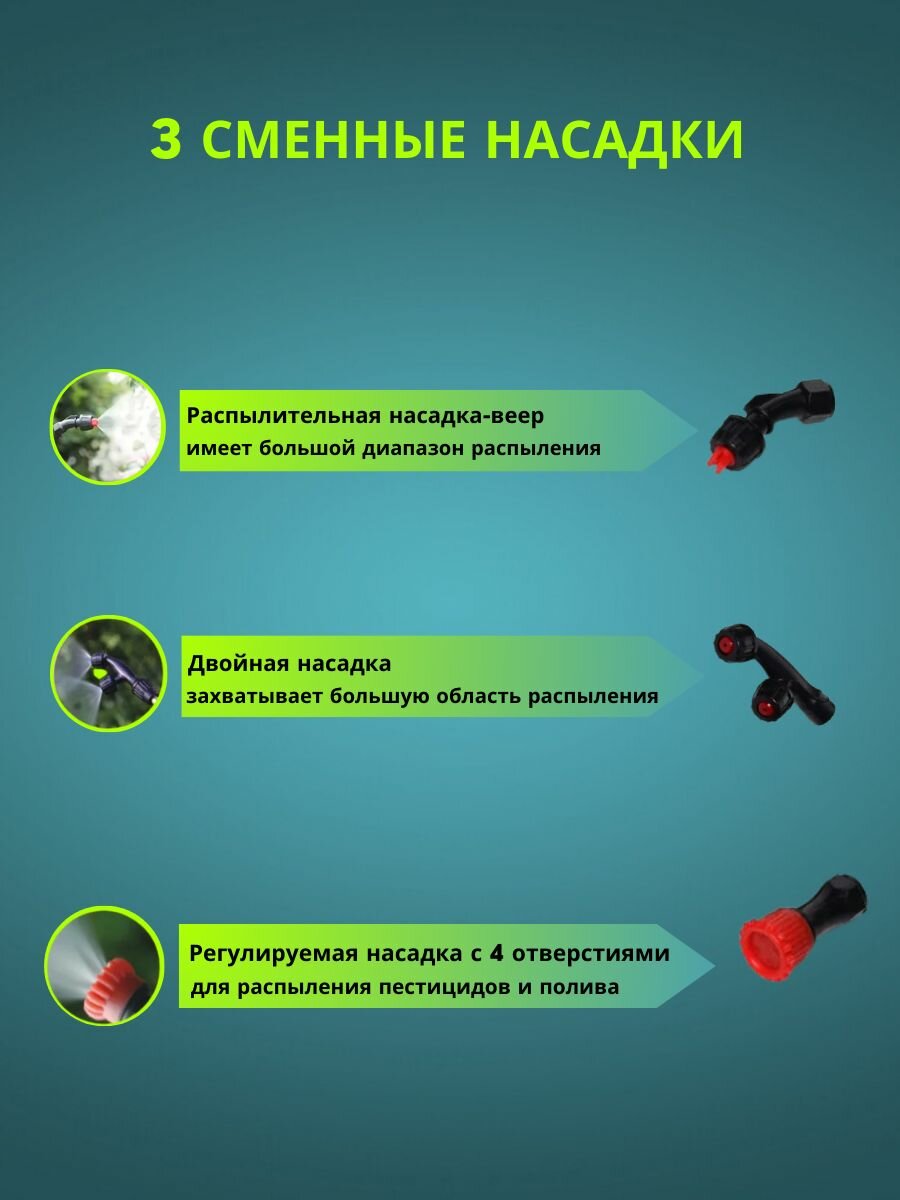 3 СМЕННЫЕ НАСАДКИ

Распылительная насадка-веер
имеет большой диапазон распыления

Двойная насадка
захватывает большую область распыления

Регулируемая насадка с 4 отверстиями
для распыления пестицидов и полива