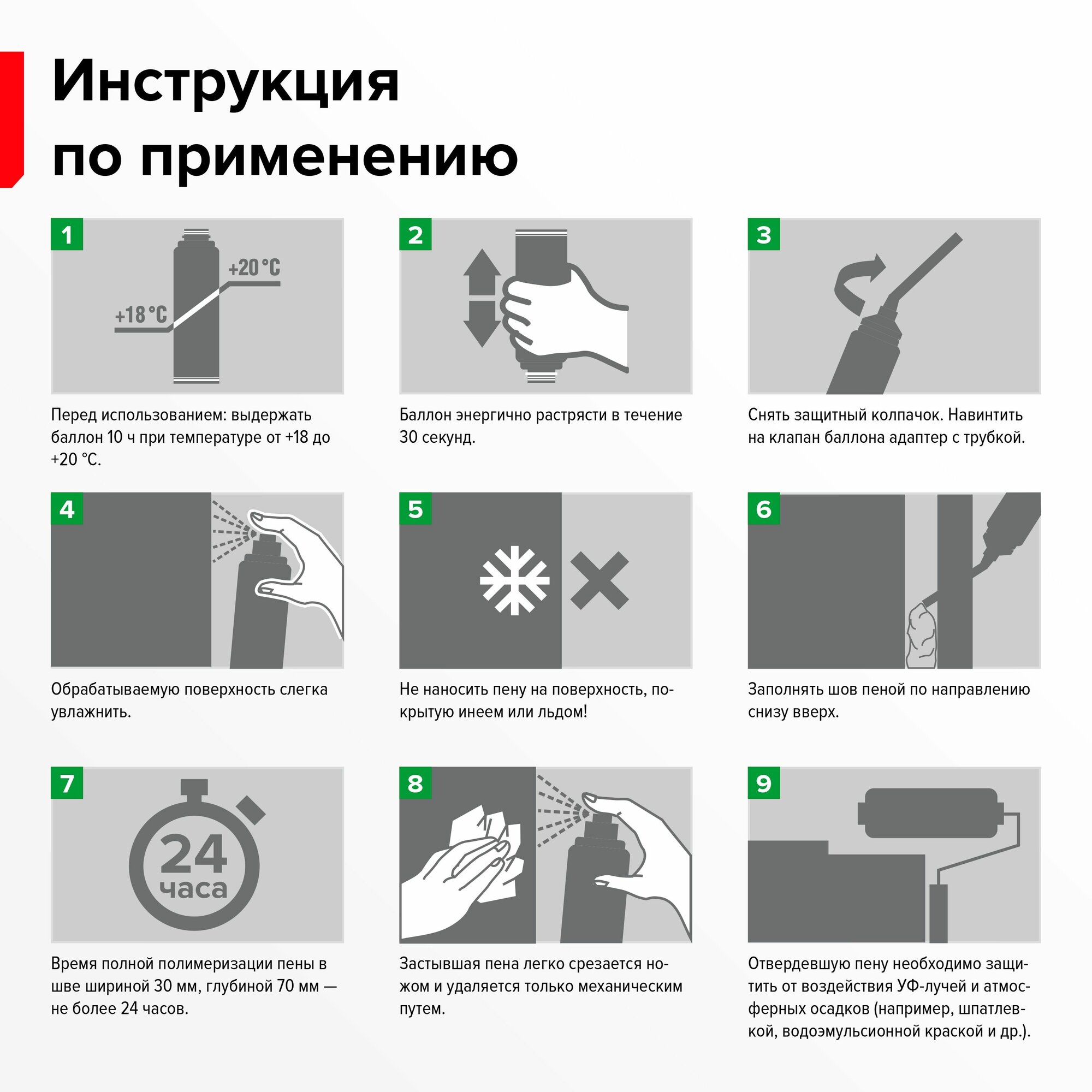 Инструкция по применению

1

+20 °C

+18 °C

Перед использованием: выдержать баллон 10 ч при температуре от +18 до +20 °C.

2

Баллон энергично растрясти в течение 30 секунд.

3

Снять защитный колпачок. Навинтить на клапан баллона адаптер с трубкой.

4

Обрабатываемую поверхность слегка увлажнить.

5

Не наносить пену на поверхность, покрытую инеем или льдом!

6

Заполнять шов пеной по направлению снизу вверх.

7

24 часа

Время полной полимеризации пены в шве шириной 30 мм, глубиной 70 мм — не более 24 часов.

8

Застывшая пена легко срезается ножом и удаляется только механическим путем.

9

Отвердевшую пену необходимо защитить от воздействия УФ-лучей и атмосферных осадков (например, шпатлевкой, водоэмульсионной краской и др.).