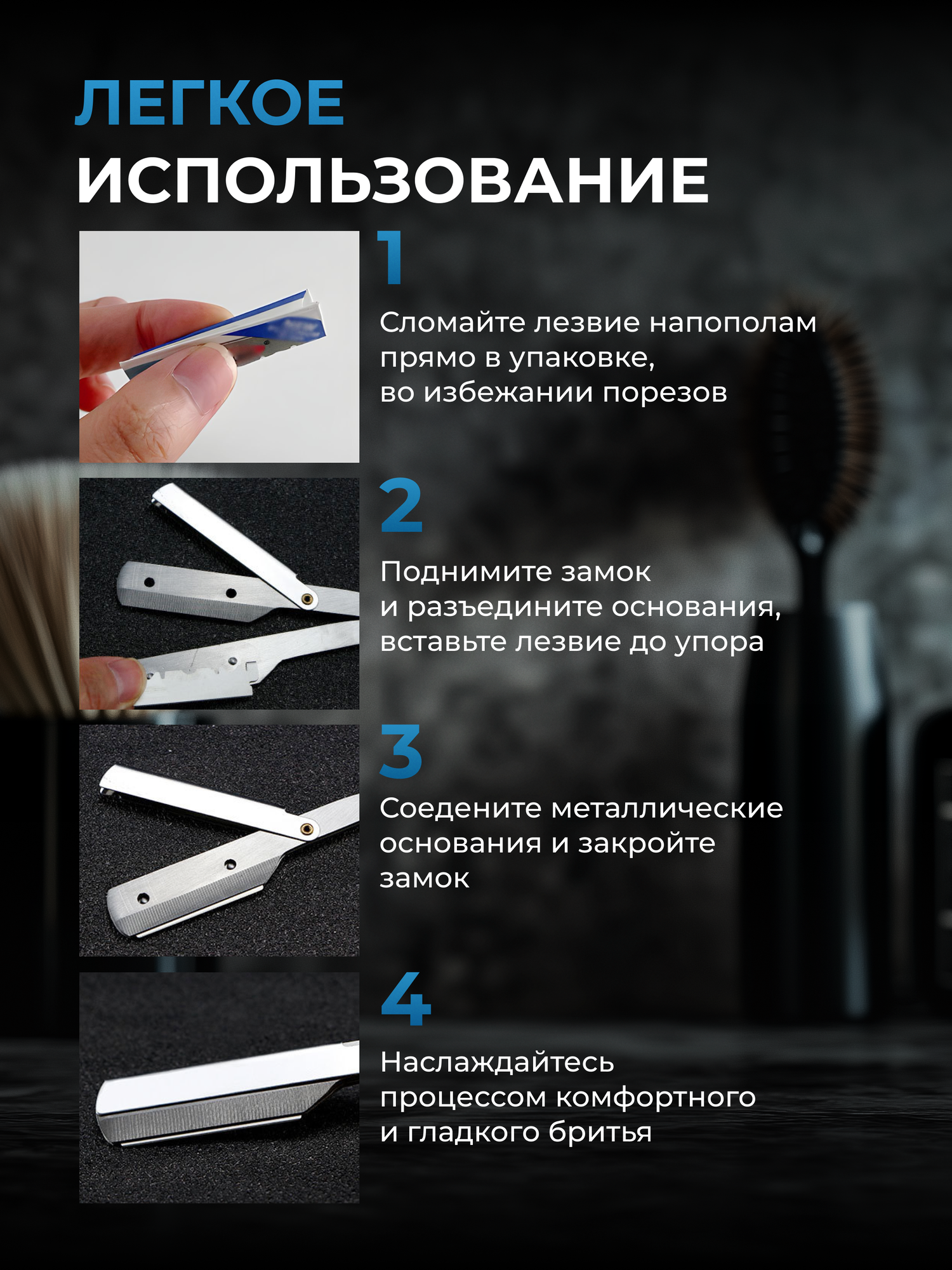 ЛЕГКОЕ
ИСПОЛЬЗОВАНИЕ

1

Сломайте лезвие напополам прямо в упаковке, во избежании порезов

2

Поднимите замок и разъедините основания, вставьте лезвие до упора

3

Соедените металлические основания и закройте замок

4

Наслаждайтесь процессом комфортного и гладкого бритья