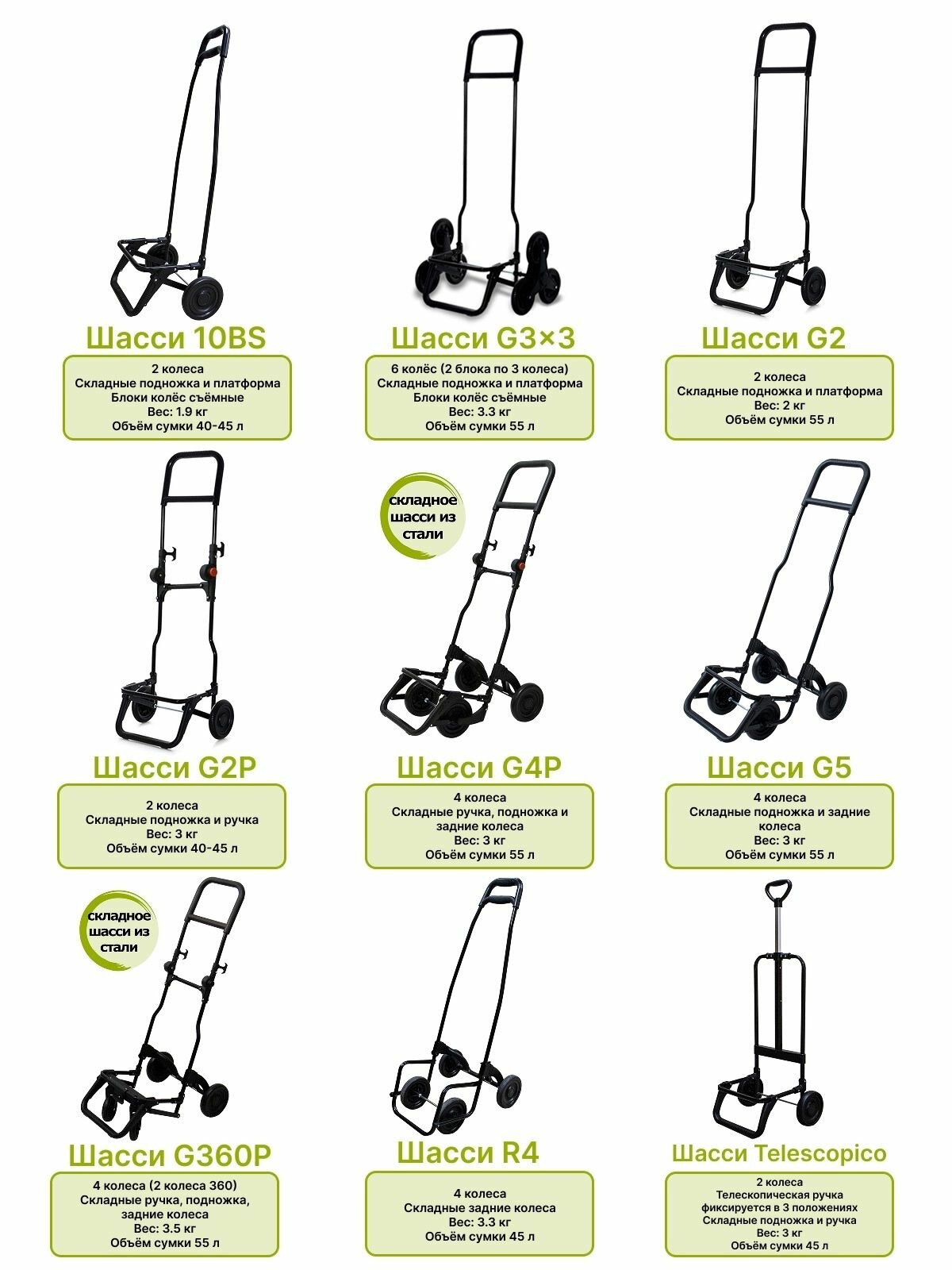 Шасси 10BS

2 колеса
Складные подножка и платформа
Блоки колёс съёмные
Вес: 1.9 кг
Объём сумки 40-45 л

Шасси G3×3

6 колёс (2 блока по 3 колеса)
Складные подножка и платформа
Блоки колёс съёмные
Вес: 3.3 кг
Объём сумки 55 л

Шасси G2

2 колеса
Складные подножка и платформа
Вес: 2 кг
Объём сумки 55 л

Шасси G2P

2 колеса
Складные подножка и ручка
Вес: 3 кг
Объём сумки 40-45 л

складное шасси из стали

Шасси G4P

4 колеса
Складные ручка, подножка и задние колеса
Вес: 3 кг
Объём сумки 55 л

Шасси G5

4 колеса
Складные подножка и задние колеса
Вес: 3 кг
Объём сумки 55 л

складное шасси из стали

Шасси G360P

4 колеса (2 колеса 360)
Складные ручка, подножка, задние колеса
Вес: 3.5 кг
Объём сумки 55 л

Шасси R4

4 колеса
Складные задние колеса
Вес: 3.3 кг
Объём сумки 45 л

Шасси Telescopico

2 колеса
Телескопическая ручка фиксируется в 3 положениях
Складные подножка и ручка
Вес: 3 кг
Объём сумки 45 л