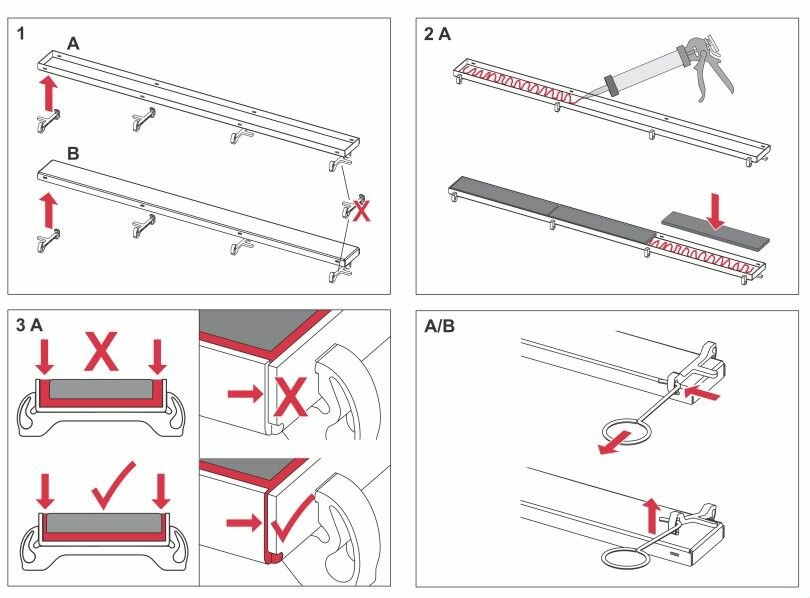 1
A
B

2 A

3 A

A/B