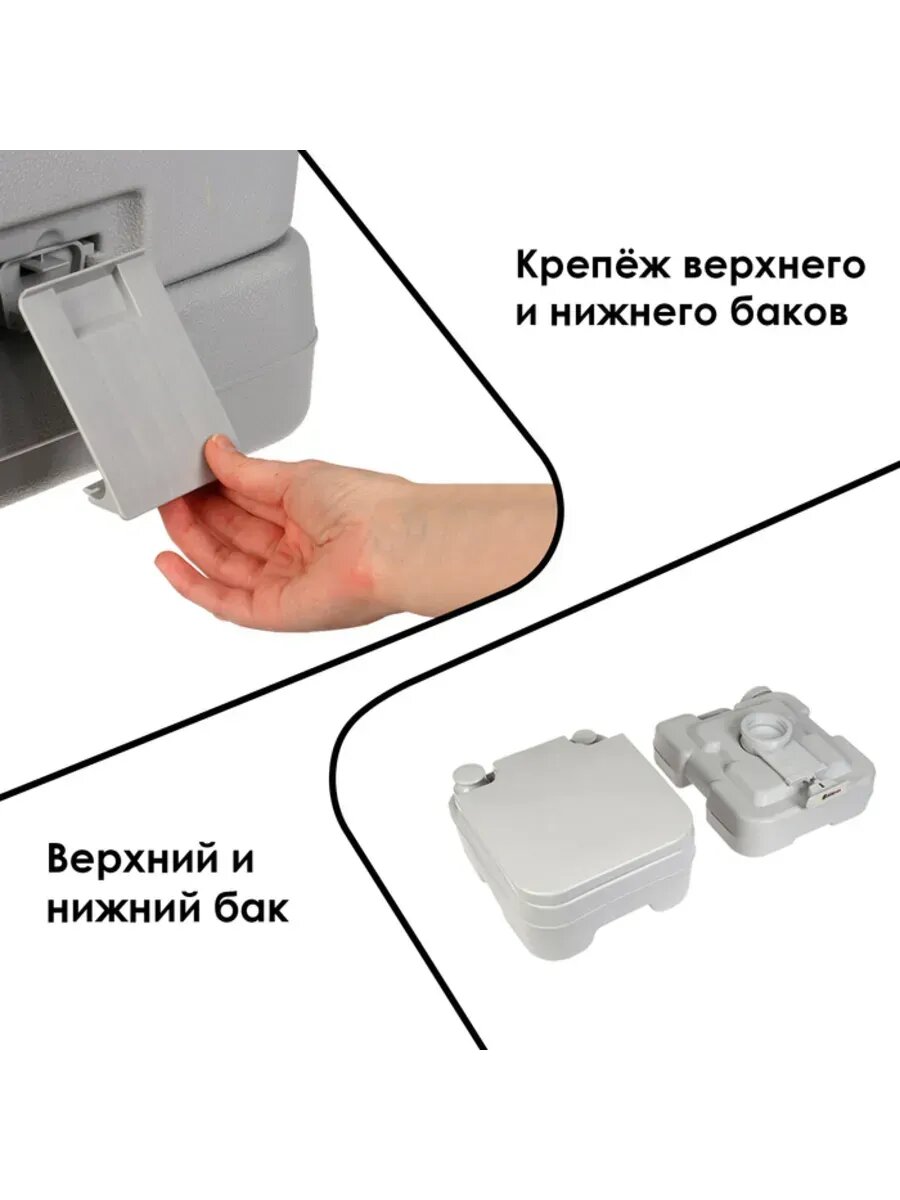 Крепёж верхнего и нижнего баков

Верхний и нижний бак