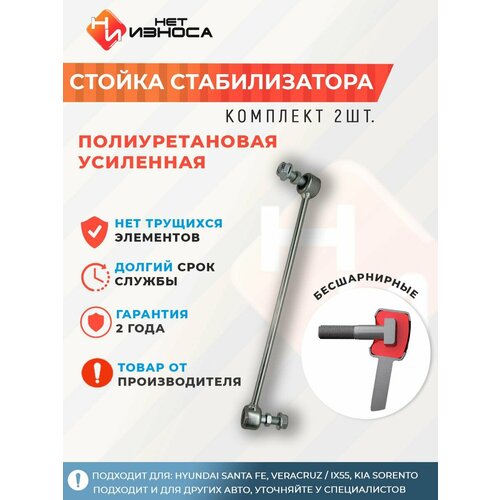 НЕТ ИЗНОСА

СТОЙКА СТАБИЛИЗАТОРА

КОМПЛЕКТ 2ШТ.

ПОЛИУРЕТАНОВАЯ УСИЛЕННАЯ

НЕТ ТРУЩИХСЯ ЭЛЕМЕНТОВ

ДОЛГИЙ СРОК СЛУЖБЫ

ГАРАНТИЯ 2 ГОДА

ТОВАР ОТ ПРОИЗВОДИТЕЛЯ

БЕСШАРНИРНЫЕ

ПОДХОДИТ ДЛЯ: HYUNDAI SANTA FE, VERACRUZ / IX55, KIA SORENTO
ПОДХОДИТ И ДЛЯ ДРУГИХ АВТО, УТОЧНЯЙТЕ У СПЕЦИАЛИСТОВ