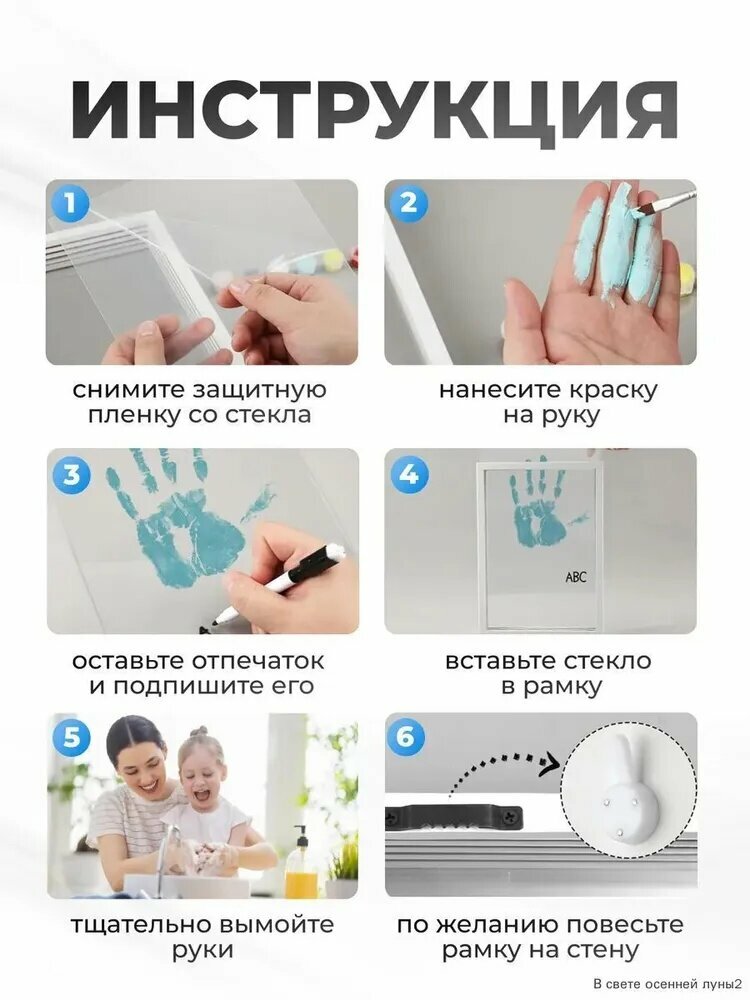 ИНСТРУКЦИЯ

1
снимите защитную пленку со стекла

2
нанесите краску на руку

3
оставьте отпечаток и подпишите его

4
ABC
вставьте стекло в рамку

5
тщательно вымойте руки

6
по желанию повесьте рамку на стену

В свете осенней луны2