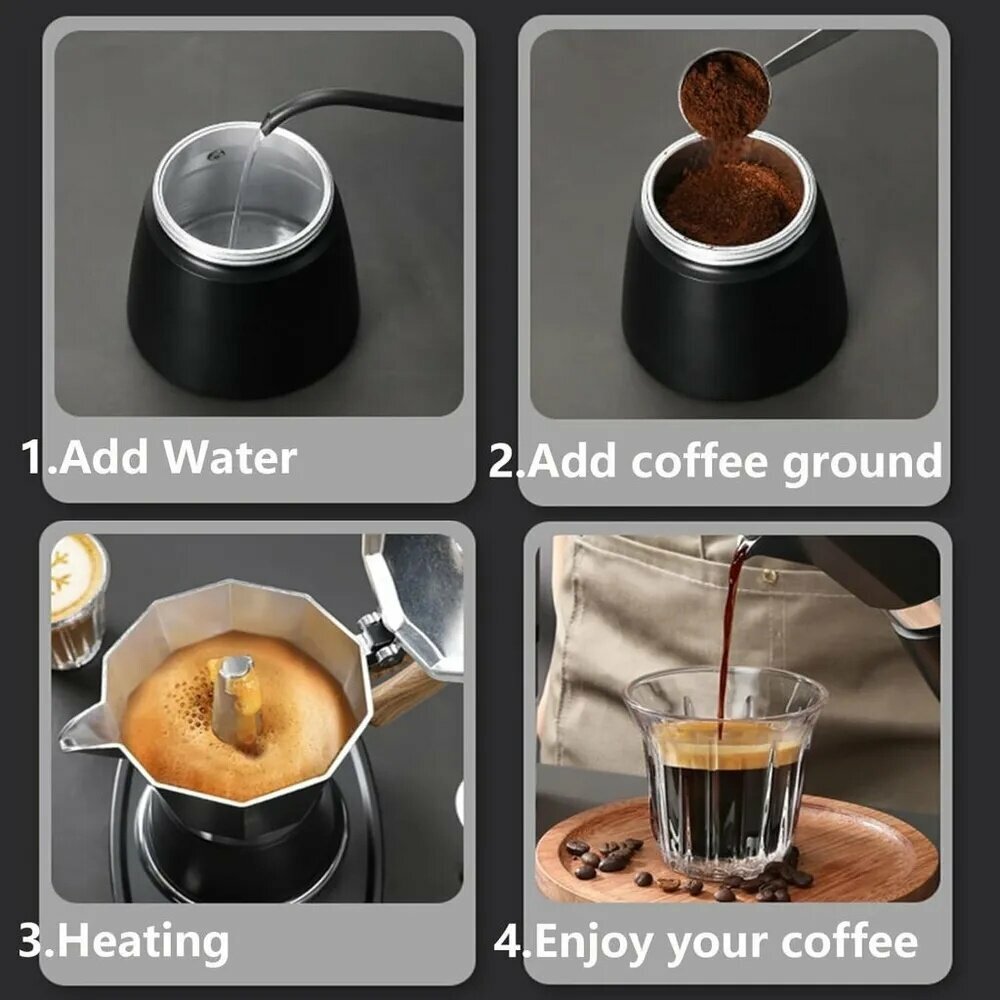 1.Add Water

2.Add coffee ground

3.Heating

4.Enjoy your coffee