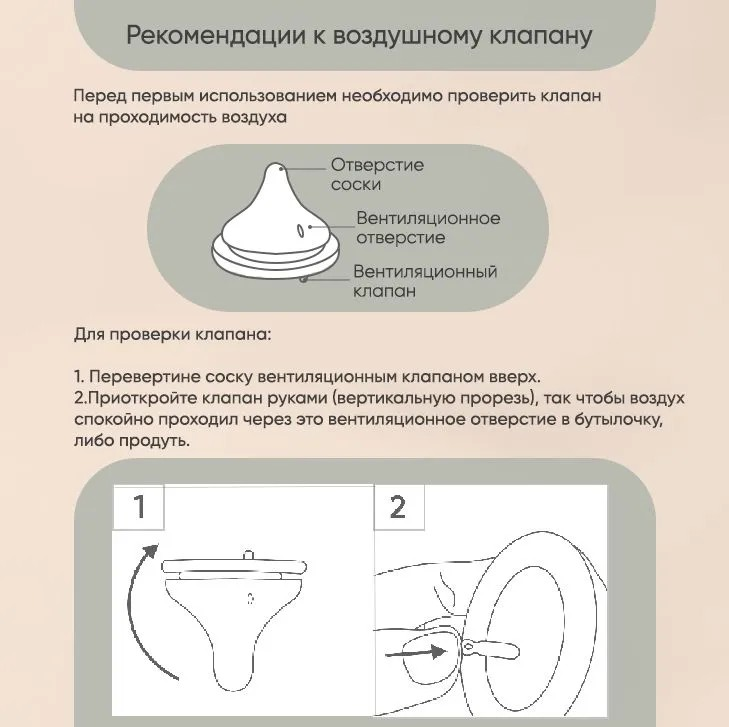 Рекомендации к воздушному клапану

Перед первым использованием необходимо проверить клапан на проходимость воздуха

Отверстие соски

Вентиляционное отверстие

Вентиляционный клапан

Для проверки клапана:

1. Перевертине соску вентиляционным клапаном вверх.
2.Приоткройте клапан руками (вертикальную прорезь), так чтобы воздух спокойно проходил через это вентиляционное отверстие в бутылочку, либо продуть.

1

2