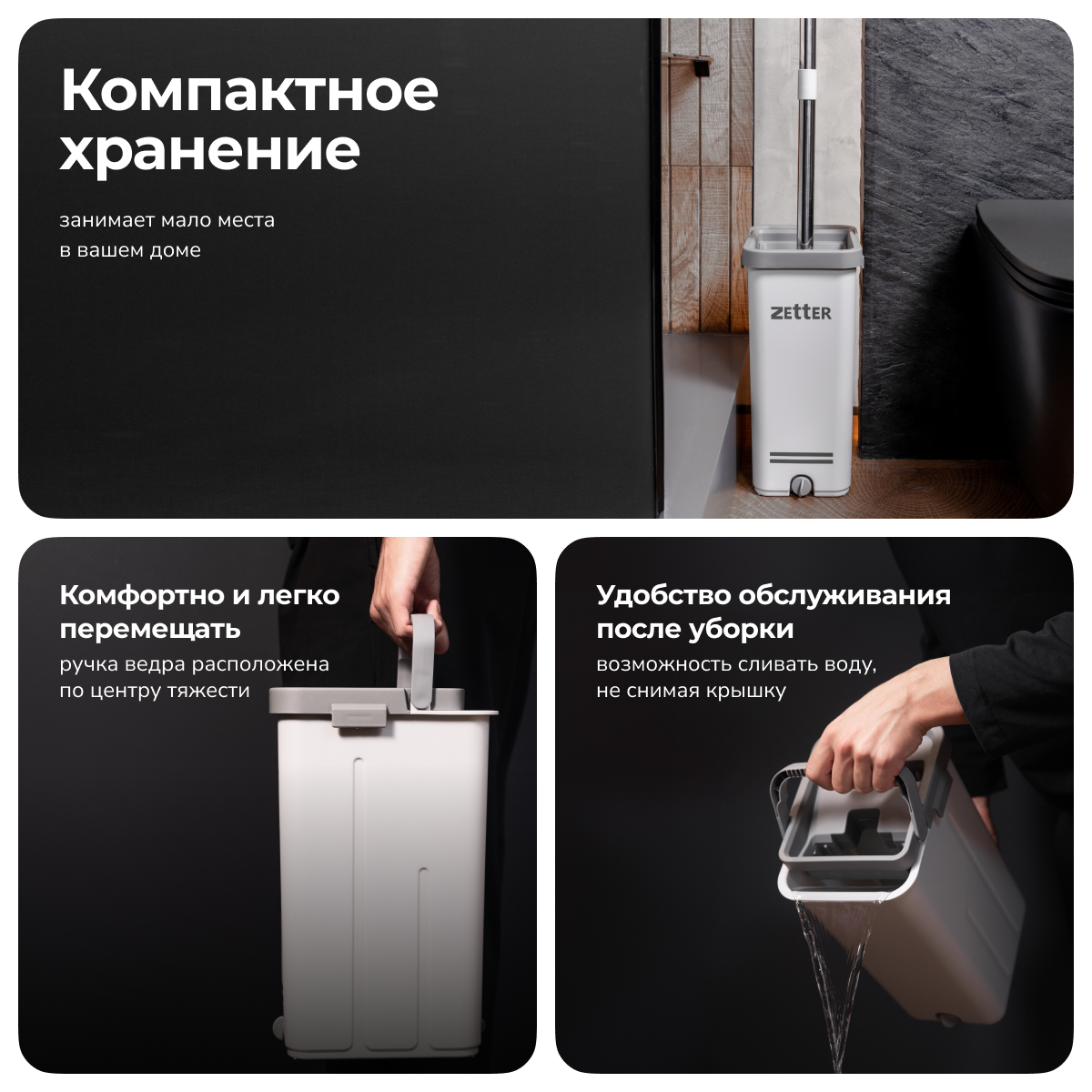 Компактное хранение

занимает мало места в вашем доме

ZETTER

Комфортно и легко перемещать

ручка ведра расположена по центру тяжести

Удобство обслуживания после уборки

возможность сливать воду, не снимая крышку