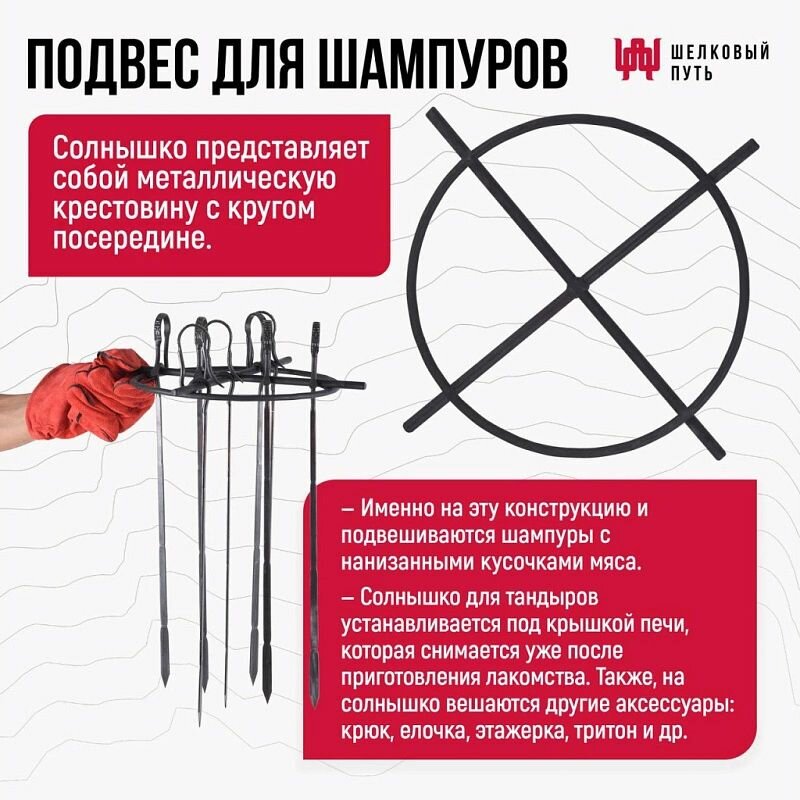 ПОДВЕС ДЛЯ ШАМПУРОВ

ШЕЛКОВЫЙ ПУТЬ

Солнышко представляет собой металлическую крестовину с кругом посередине.

– Именно на эту конструкцию и подвешиваются шампуры с нанизанными кусочками мяса.

– Солнышко для тандыров устанавливается под крышкой печи, которая снимается уже после приготовления лакомства. Также, на солнышко вешаются другие аксессуары: крюк, елочка, этажерка, тритон и др.