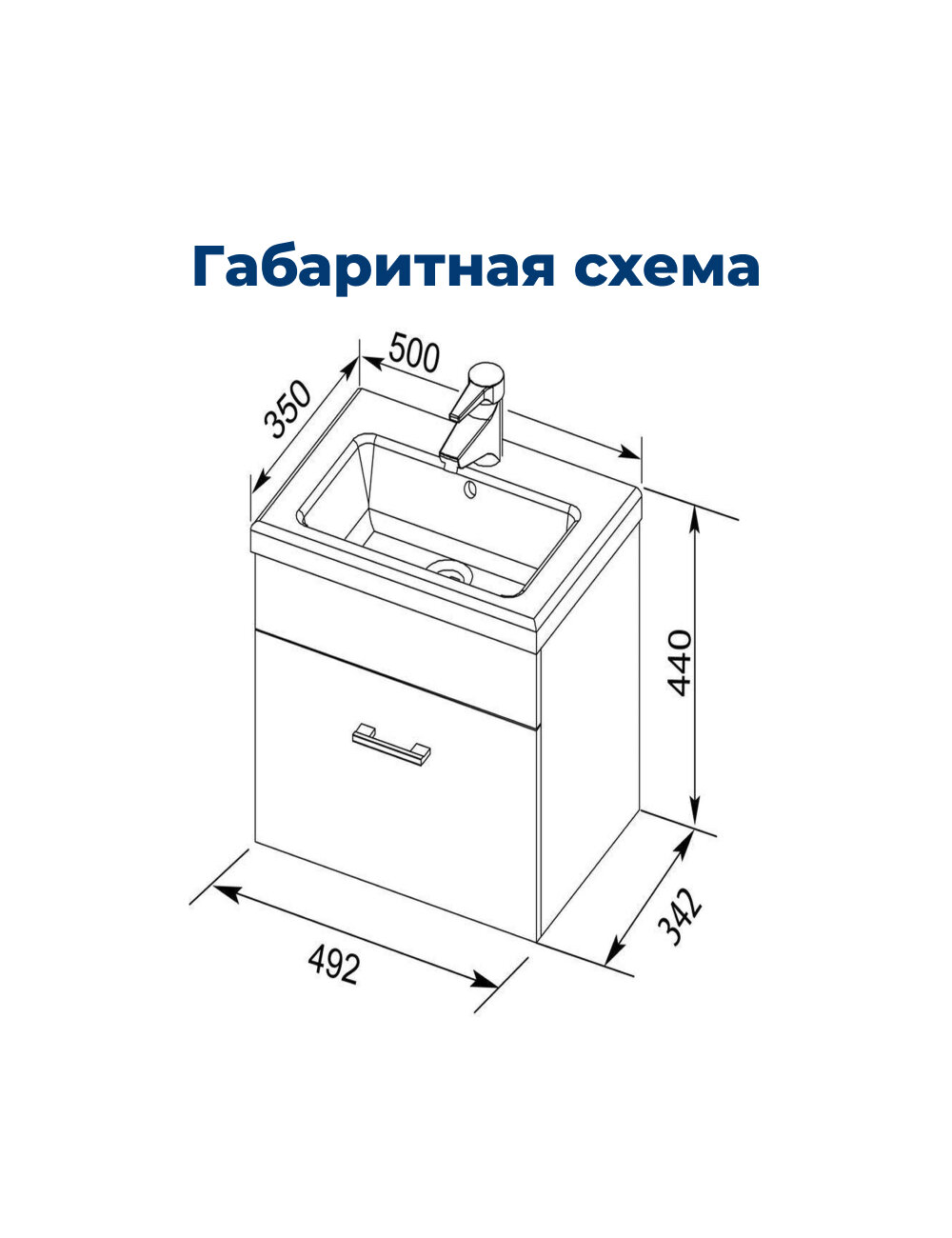 Габаритная схема

500

350

440

342

492