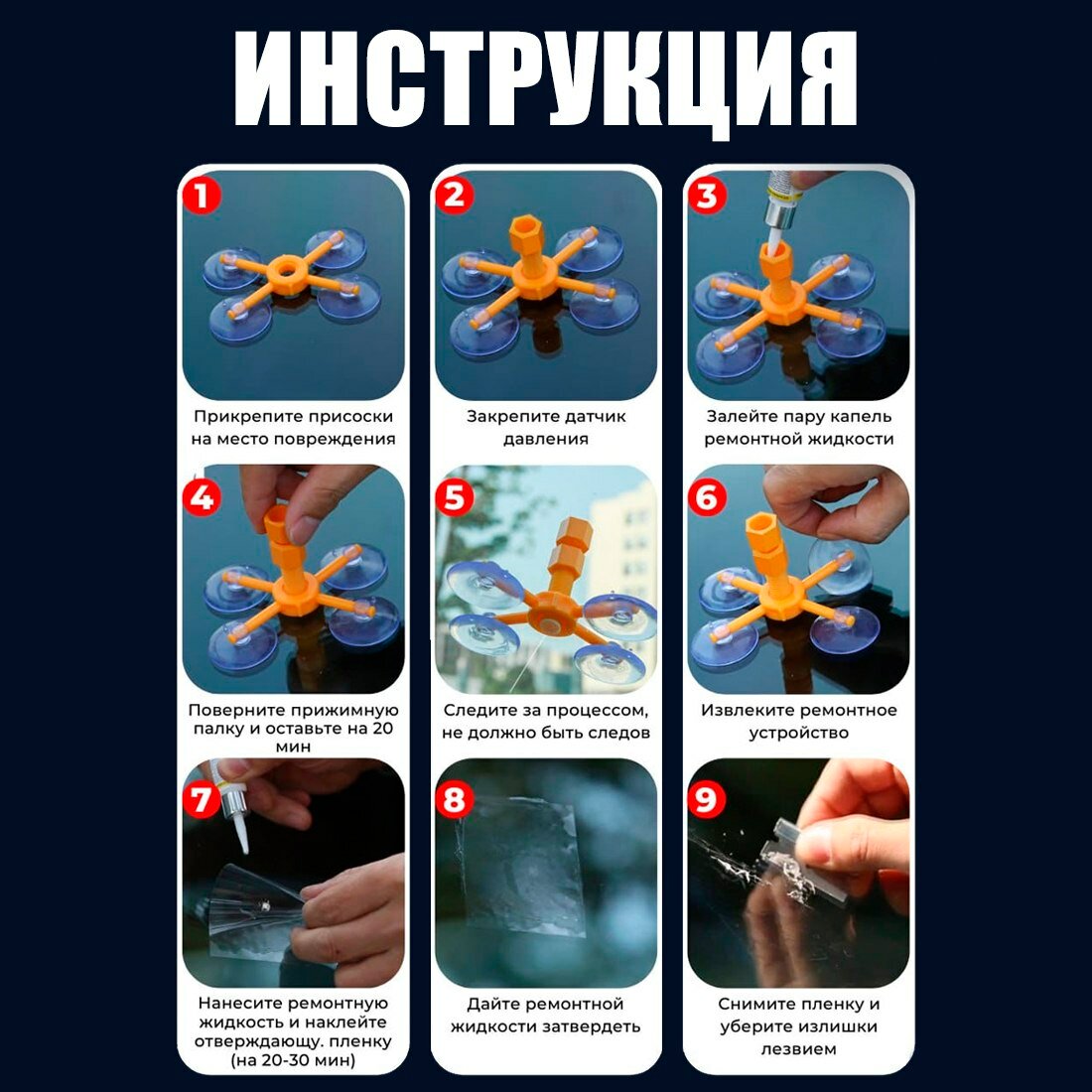 ИНСТРУКЦИЯ

1
Прикрепите присоски на место повреждения

2
Закрепите датчик давления

3
Залейте пару капель ремонтной жидкости

4
Поверните прижимную палку и оставьте на 20 мин

5
Следите за процессом, не должно быть следов

6
Извлеките ремонтное устройство

7
Нанесите ремонтную жидкость и наклейте отверждающу. пленку (на 20-30 мин)

8
Дайте ремонтной жидкости затвердеть

9
Снимите пленку и уберите излишки лезвием