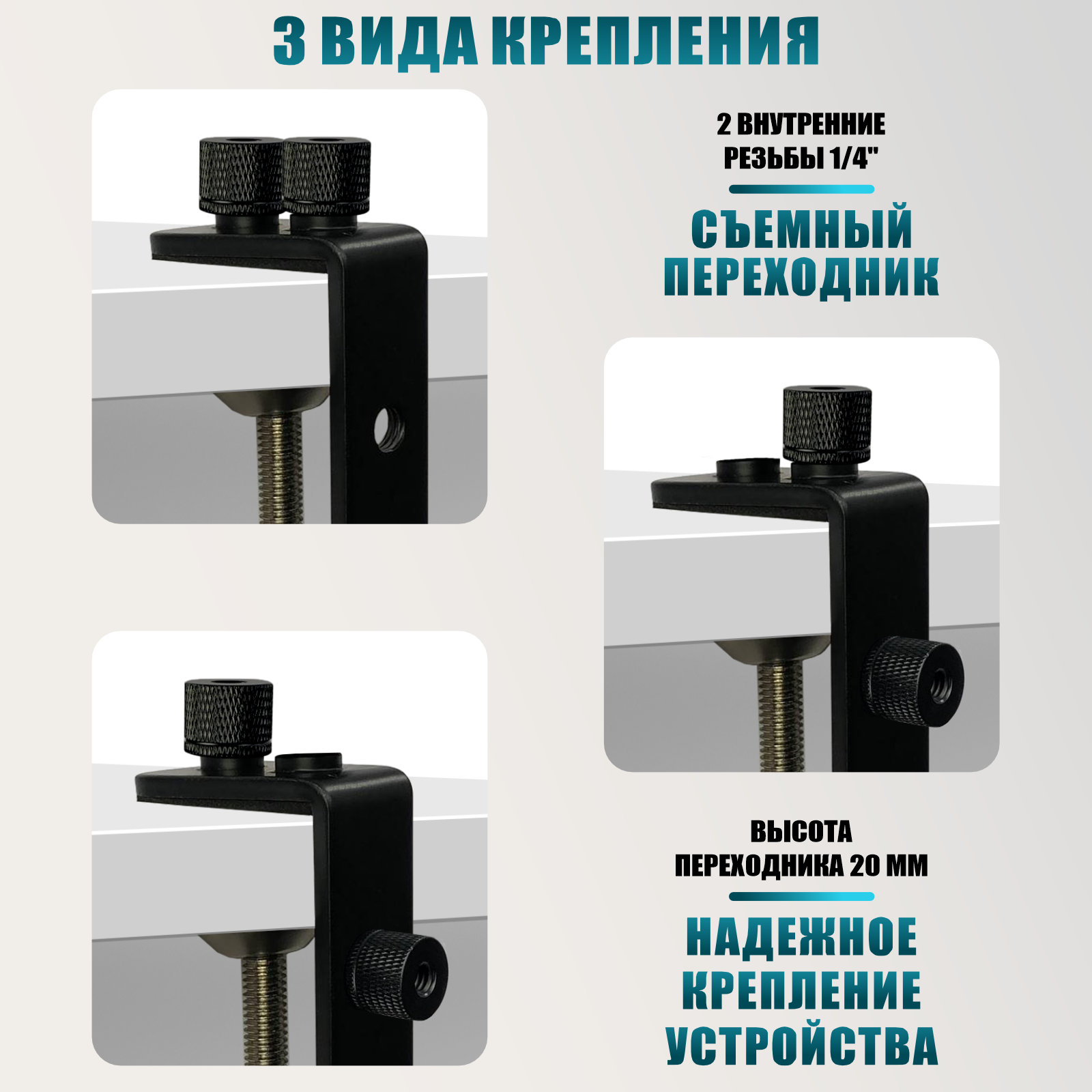 3 ВИДА КРЕПЛЕНИЯ

2 ВНУТРЕННИЕ РЕЗЬБЫ 1/4"

СЪЕМНЫЙ ПЕРЕХОДНИК

ВЫСОТА ПЕРЕХОДНИКА 20 ММ

НАДЕЖНОЕ КРЕПЛЕНИЕ УСТРОЙСТВА