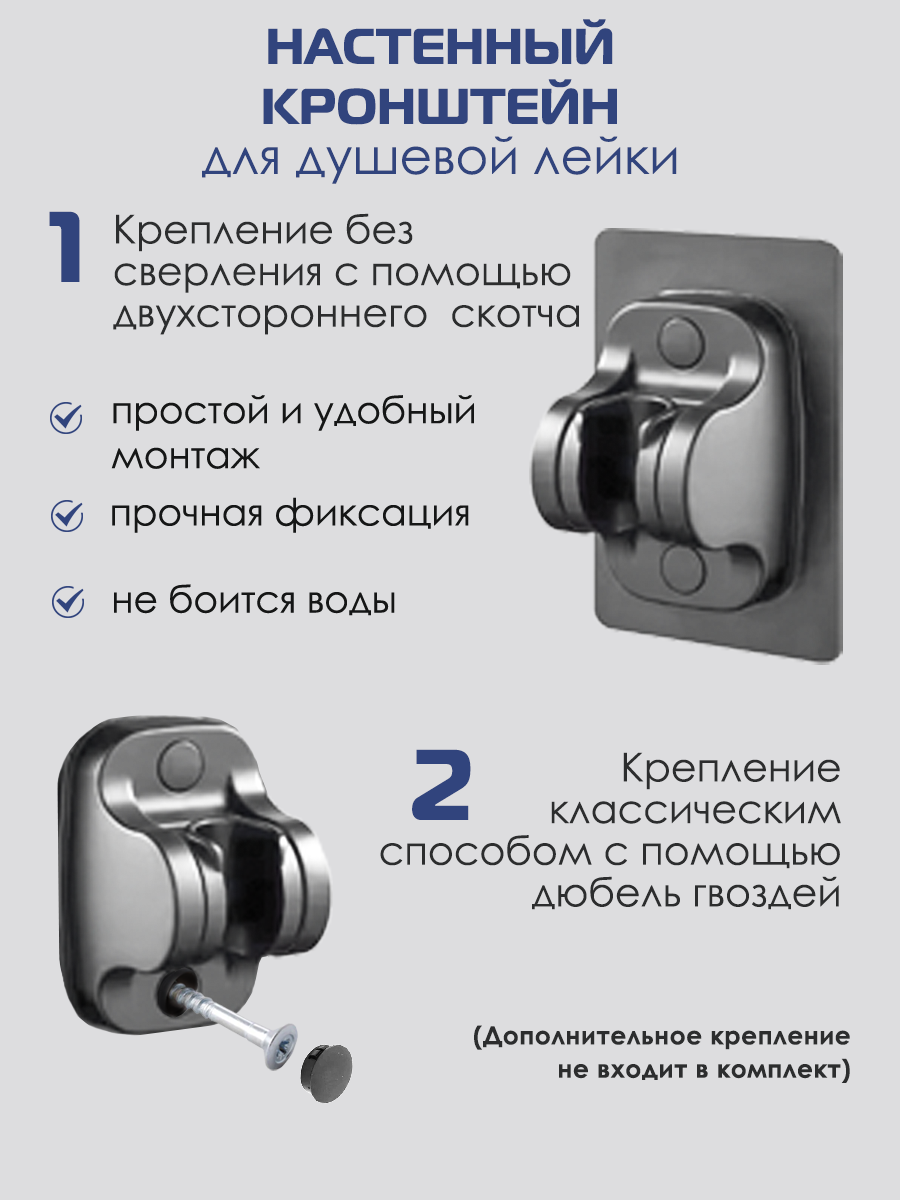 НАСТЕННЫЙ КРОНШТЕЙН
для душевой лейки

1 Крепление без сверления с помощью двухстороннего скотча

простой и удобный монтаж

прочная фиксация

не боится воды

2 Крепление классическим способом с помощью дюбель гвоздей

(Дополнительное крепление не входит в комплект)