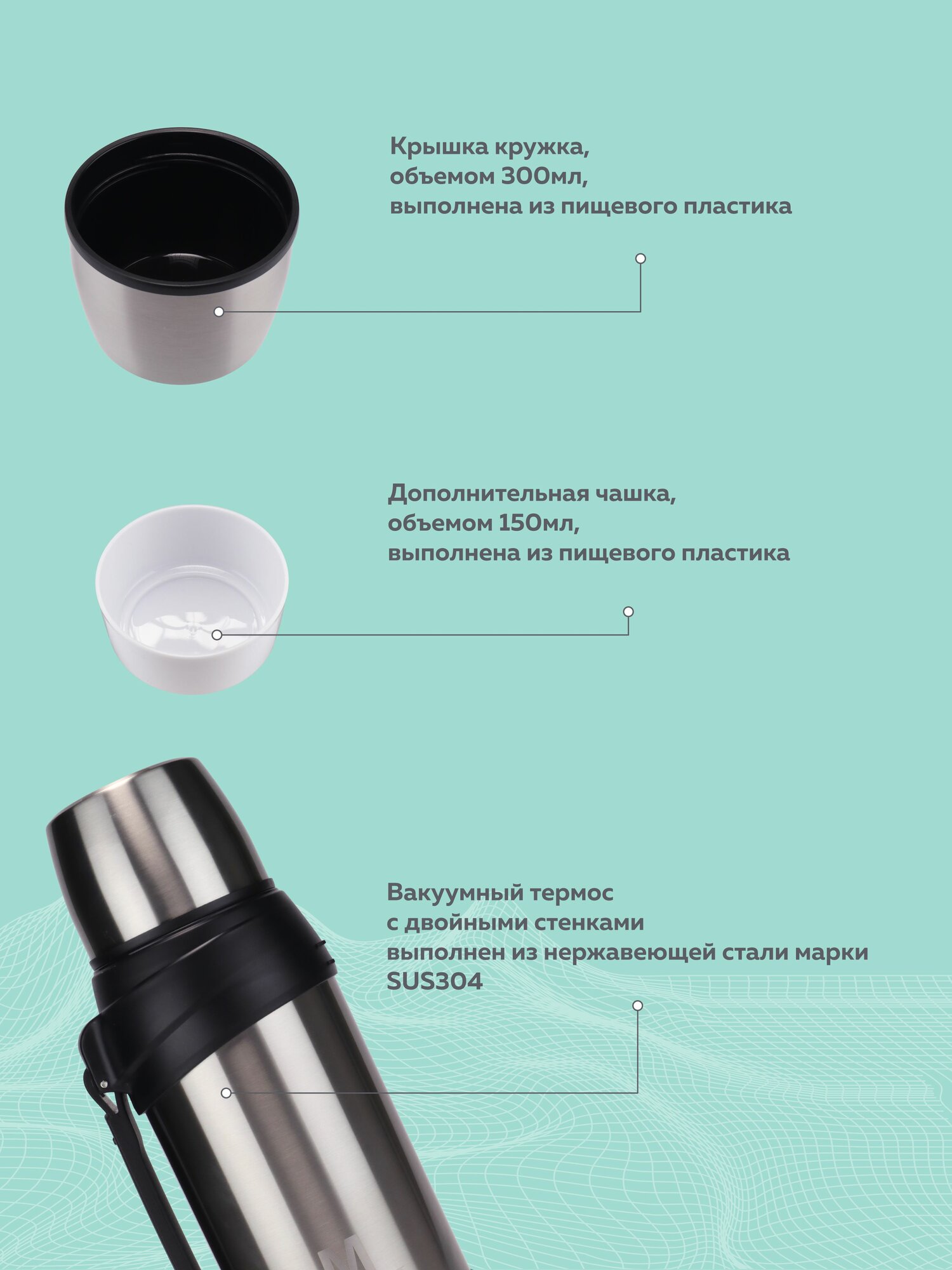 Крышка кружка,
объемом 300мл,
выполнена из пищевого пластика

Дополнительная чашка,
объемом 150мл,
выполнена из пищевого пластика

Вакуумный термос
с двойными стенками
выполнен из нержавеющей стали марки
SUS304