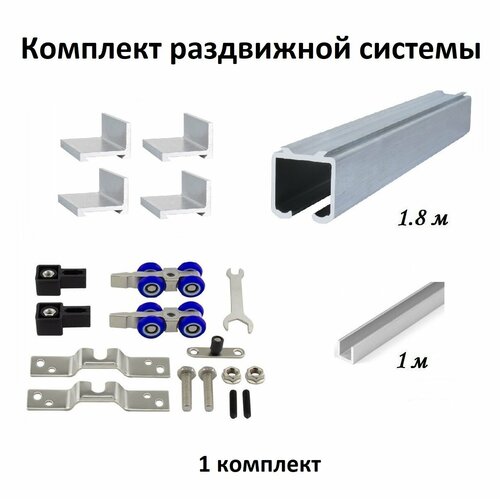 Комплект раздвижной системы

1.8 м

1 м

1 комплект