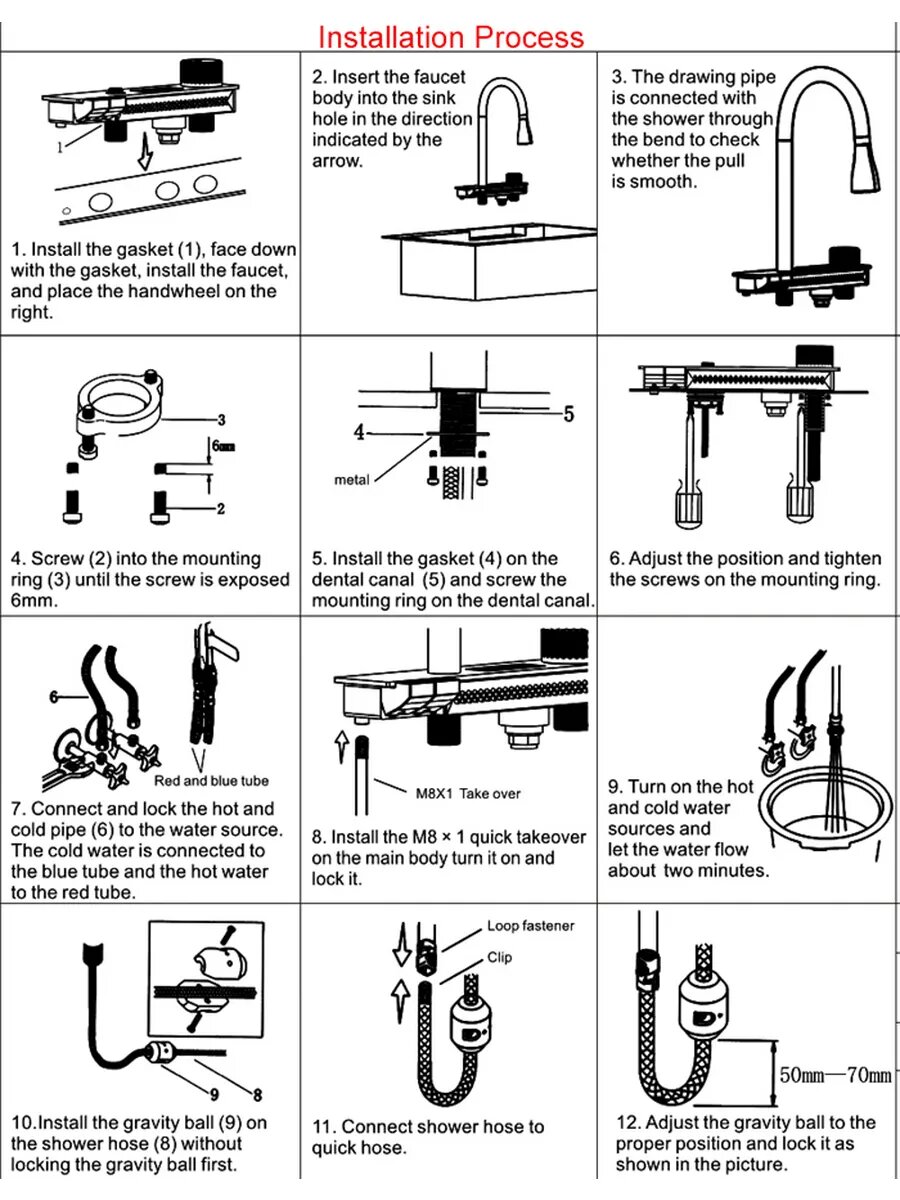 Installation Process

1

1. Install the gasket (1), face down with the gasket, install the faucet, and place the handwheel on the right.

2. Insert the faucet body into the sink hole in the direction indicated by the arrow.

3. The drawing pipe is connected with the shower through the bend to check whether the pull is smooth.

3

6mm

2

4. Screw (2) into the mounting ring (3) until the screw is exposed 6mm.

4

5

metal

5. Install the gasket (4) on the dental canal (5) and screw the mounting ring on the dental canal.

6. Adjust the position and tighten the screws on the mounting ring.

6

Red and blue tube

7. Connect and lock the hot and cold pipe (6) to the water source. The cold water is connected to the blue tube and the hot water to the red tube.

M8X1 Take over

8. Install the M8 × 1 quick takeover on the main body turn it on and lock it.

9. Turn on the hot and cold water sources and let the water flow about two minutes.

9

8

10.Install the gravity ball (9) on the shower hose (8) without locking the gravity ball first.

Loop fastener

Clip

11. Connect shower hose to quick hose.

50mm—70mm

12. Adjust the gravity ball to the proper position and lock it as shown in the picture.